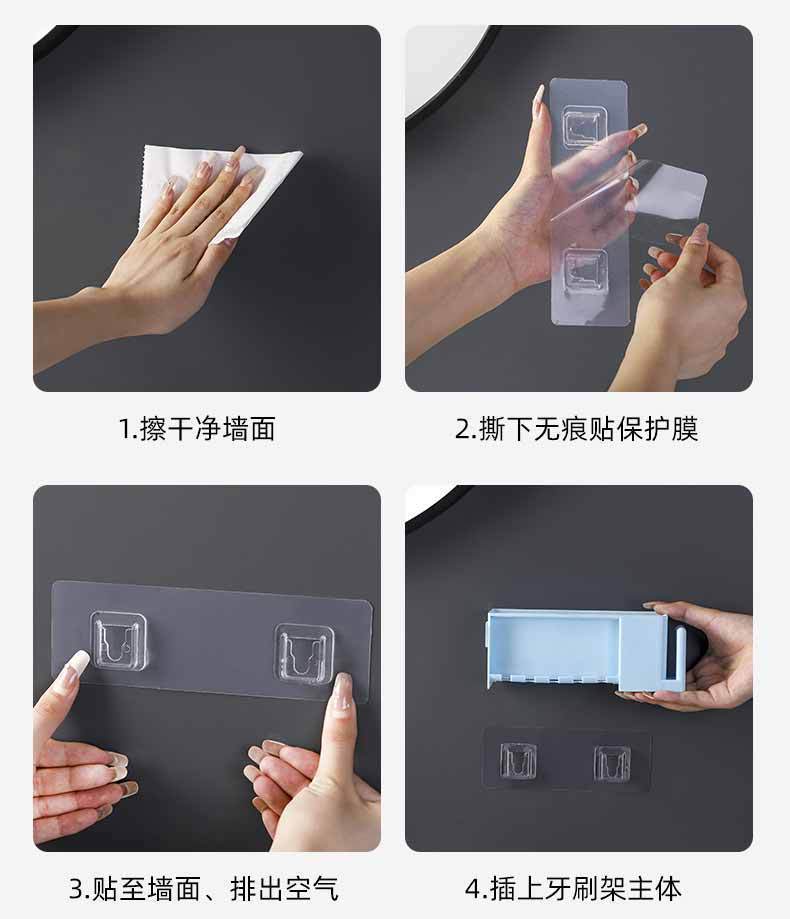 1.擦干净墙面

2.撕下无痕贴保护膜

3.贴至墙面、排出空气

4.插上牙刷架主体