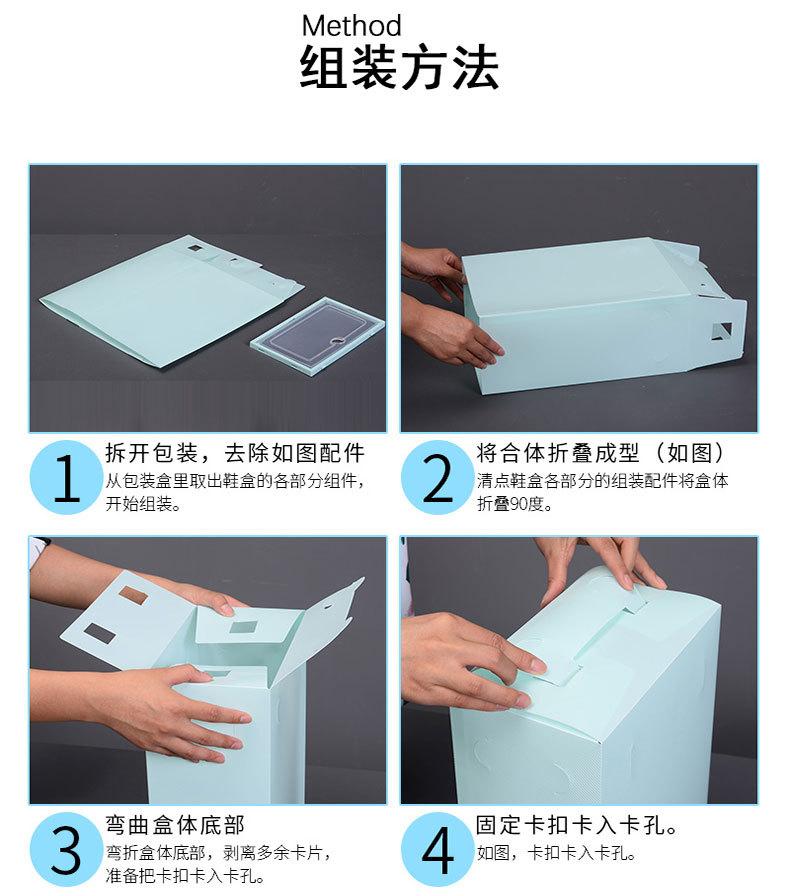 Method
组装方法

1
拆开包装，去除如图配件
从包装盒里取出鞋盒的各部分组件，开始组装。

2
将合体折叠成型（如图）
清点鞋盒各部分的组装配件将盒体折叠90度。

3
弯曲盒体底部
弯折盒体底部，剥离多余卡片，准备把卡扣卡入卡孔。

4
固定卡扣卡入卡孔。
如图，卡扣卡入卡孔。