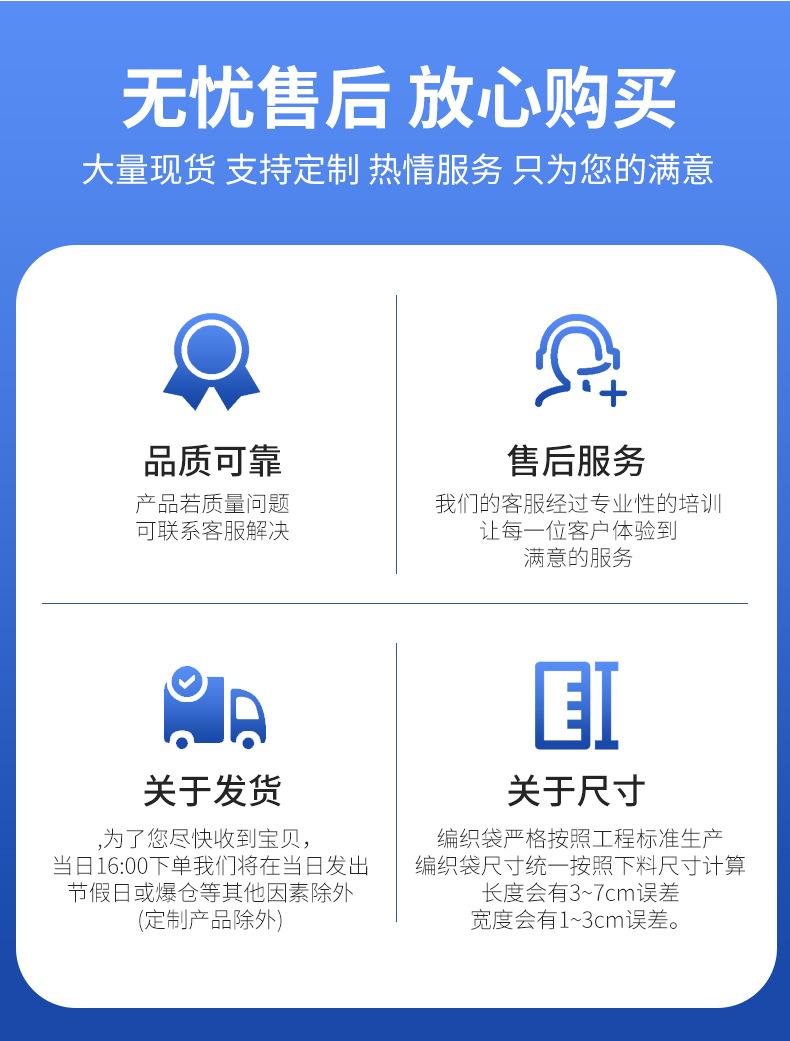 无忧售后 放心购买

大量现货 支持定制 热情服务 只为您的满意

品质可靠

产品若质量问题
可联系客服解决

售后服务

我们的客服经过专业性的培训
让每一位客户体验到
满意的服务

关于发货

,为了您尽快收到宝贝,
当日16:00下单我们将在当日发出
节假日或爆仓等其他因素除外
(定制产品除外)

关于尺寸

编织袋严格按照工程标准生产
编织袋尺寸统一按照下料尺寸计算
长度会有3~7cm误差
宽度会有1~3cm误差。