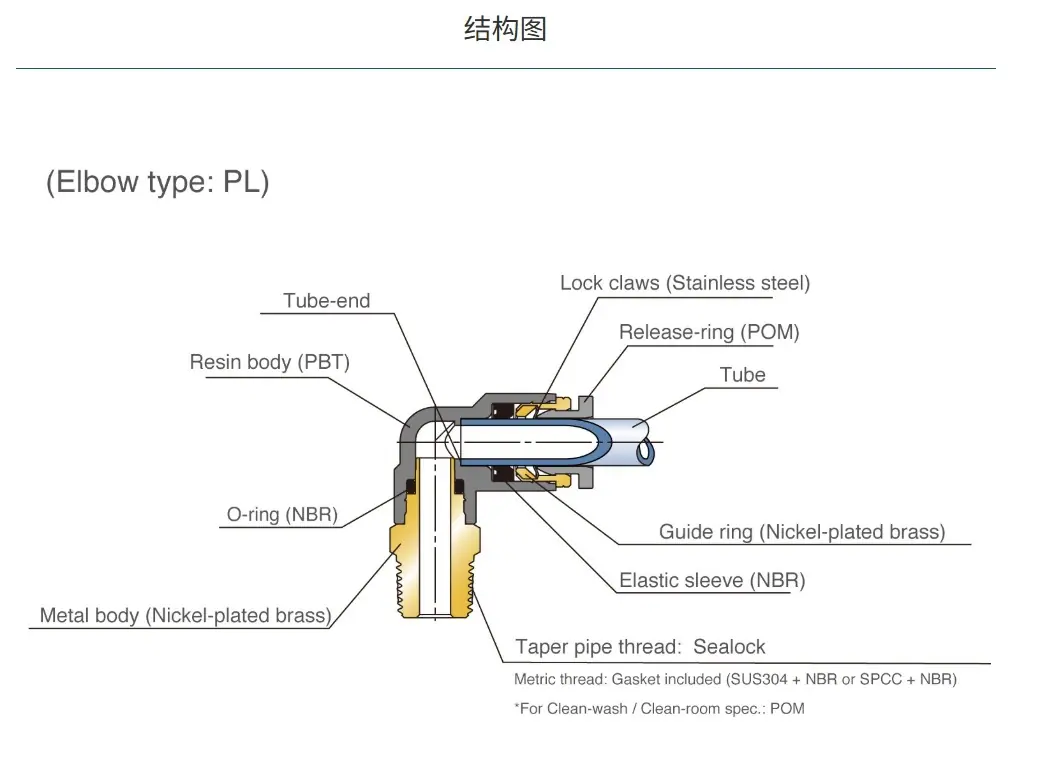 结构图

(Elbow type: PL)

Tube-end

Resin body (PBT)

O-ring (NBR)

Metal body (Nickel-plated brass)

Lock claws (Stainless steel)

Release-ring (POM)

Tube

Guide ring (Nickel-plated brass)

Elastic sleeve (NBR)

Taper pipe thread: Sealock

Metric thread: Gasket included (SUS304 + NBR or SPCC + NBR)

*For Clean-wash / Clean-room spec.: POM