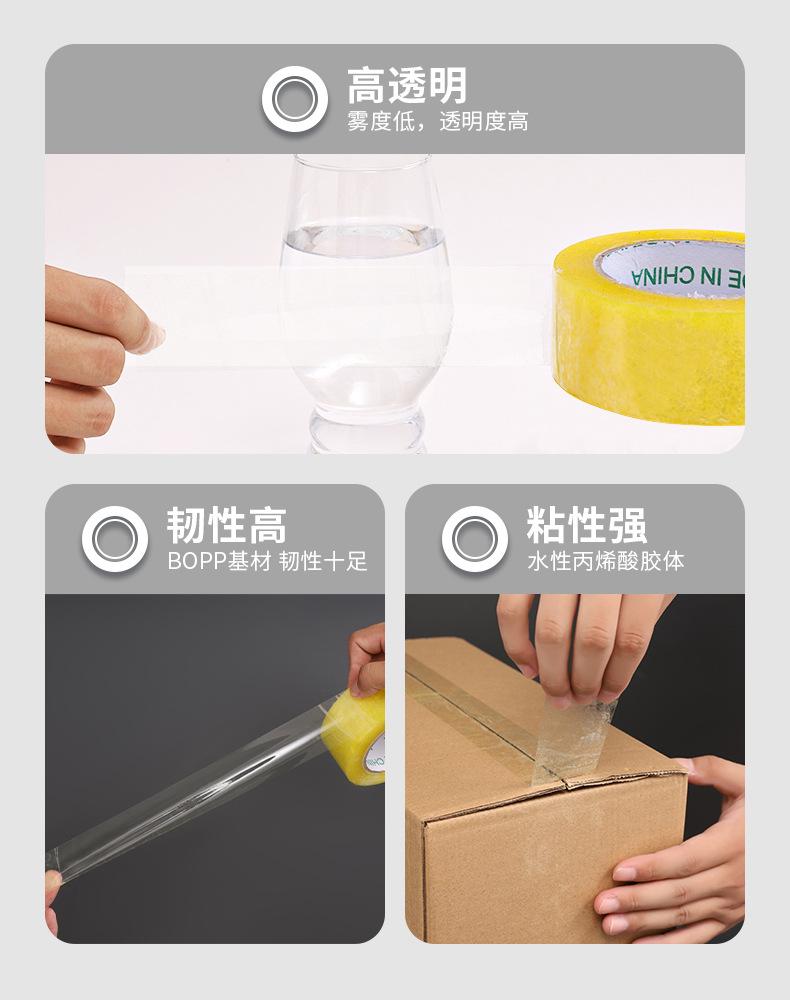 高透明
雾度低，透明度高

DE IN CHINA

韧性高
BOPP基材 韧性十足

粘性强
水性丙烯酸胶体