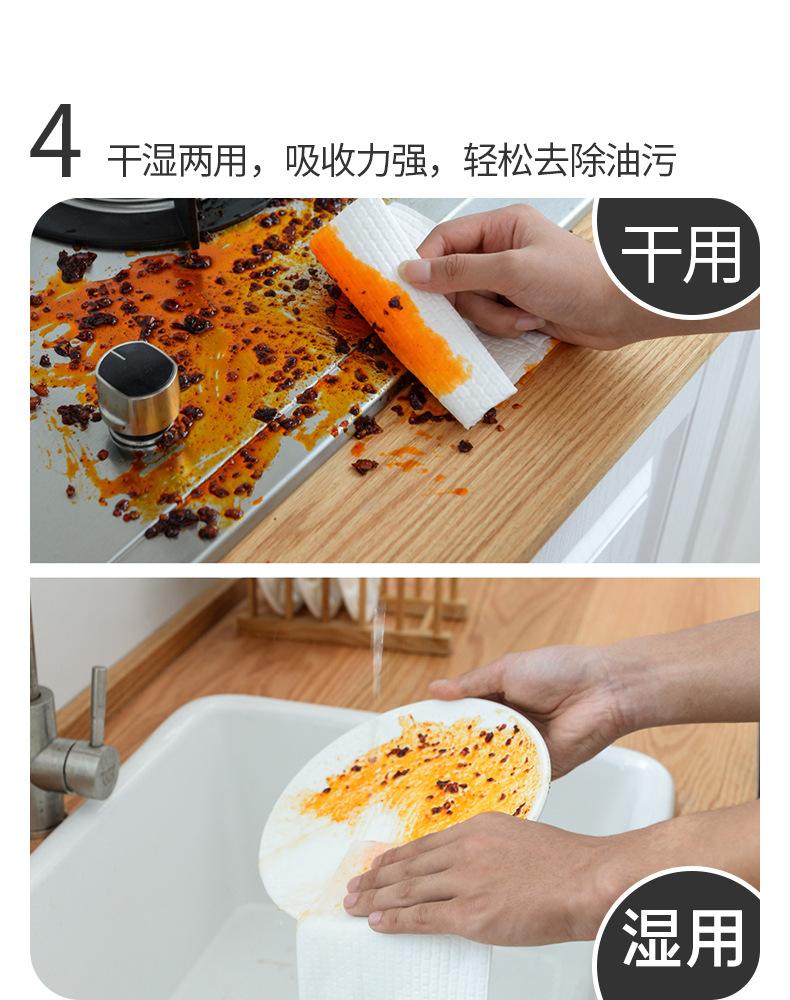 4 干湿两用，吸收力强，轻松去除油污

干用

湿用