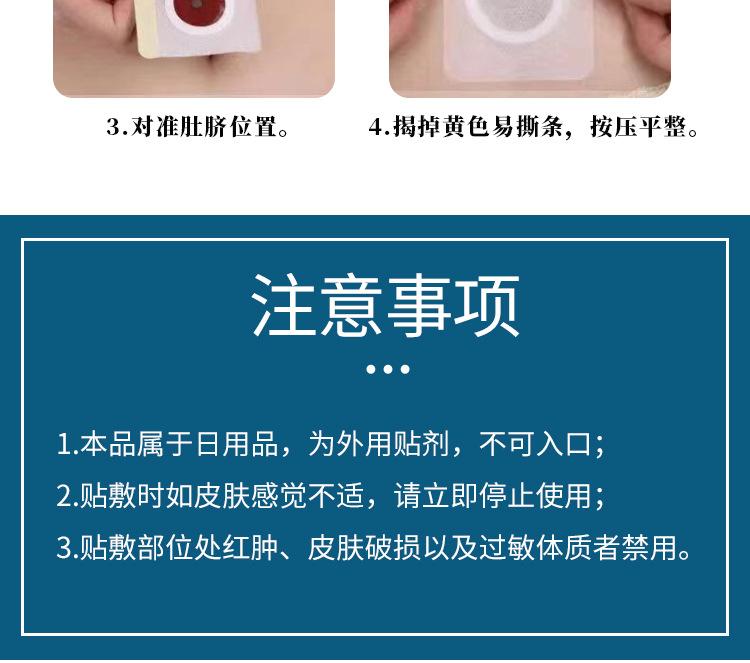 3.对准肚脐位置。

4.揭掉黄色易撕条，按压平整。

注意事项

1.本品属于日用品，为外用贴剂，不可入口；

2.贴敷时如皮肤感觉不适，请立即停止使用；

3.贴敷部位处红肿、皮肤破损以及过敏体质者禁用。