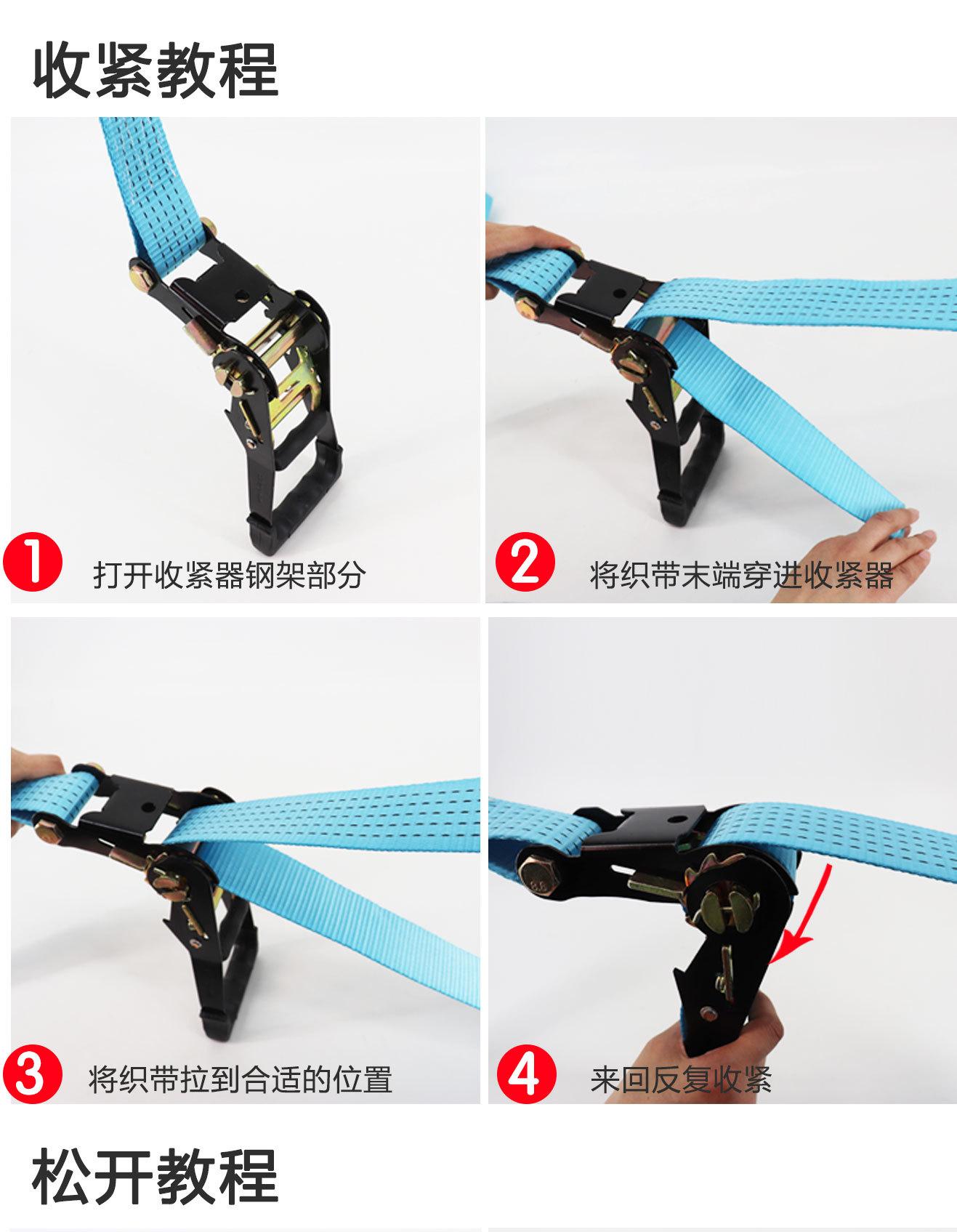 收紧教程

1 打开收紧器钢架部分

2 将织带末端穿进收紧器

3 将织带拉到合适的位置

4 来回反复收紧

松开教程