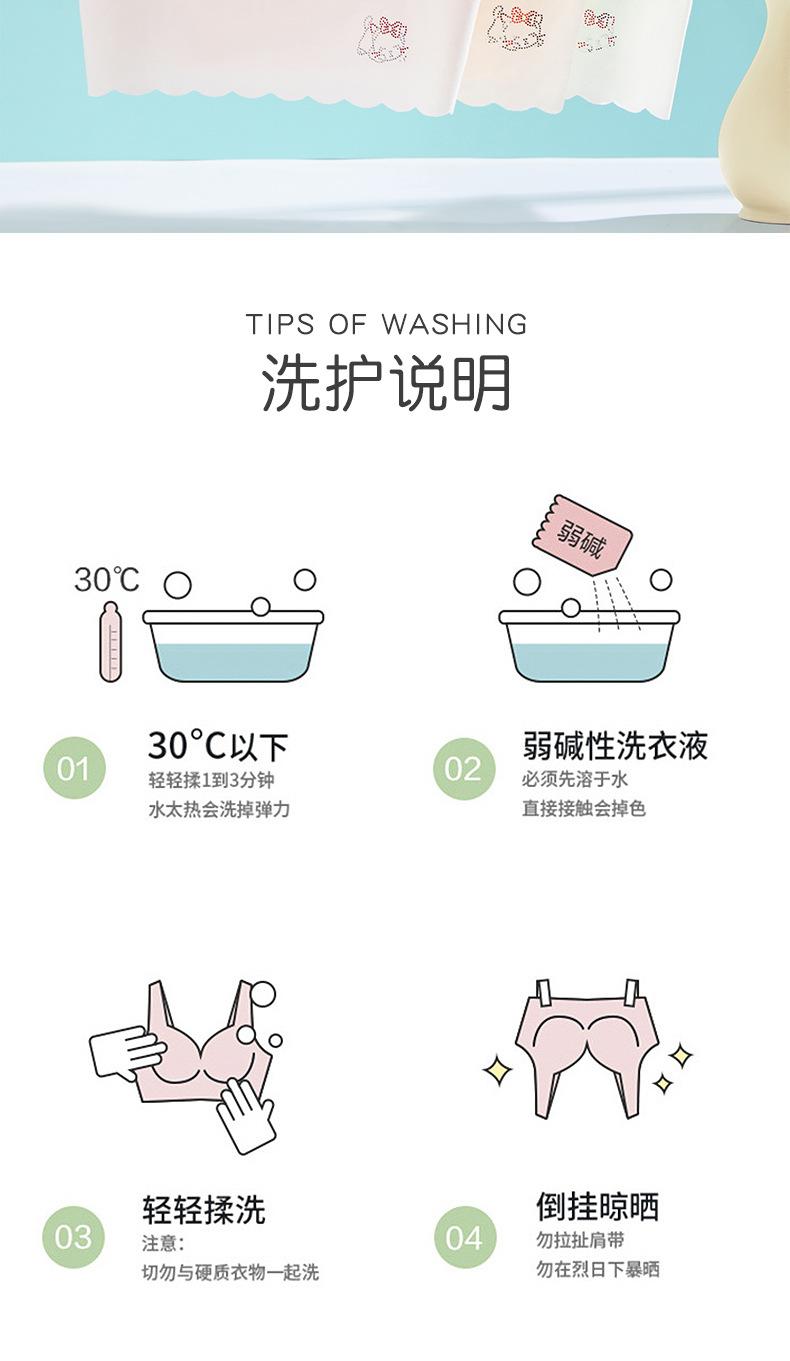 TIPS OF WASHING
洗护说明

30℃

弱碱

01
30°C以下
轻轻揉1到3分钟
水太热会洗掉弹力

02
弱碱性洗衣液
必须先溶于水
直接接触会掉色

03
轻轻揉洗
注意:
切勿与硬质衣物一起洗

04
倒挂晾晒
勿拉扯肩带
勿在烈日下暴晒