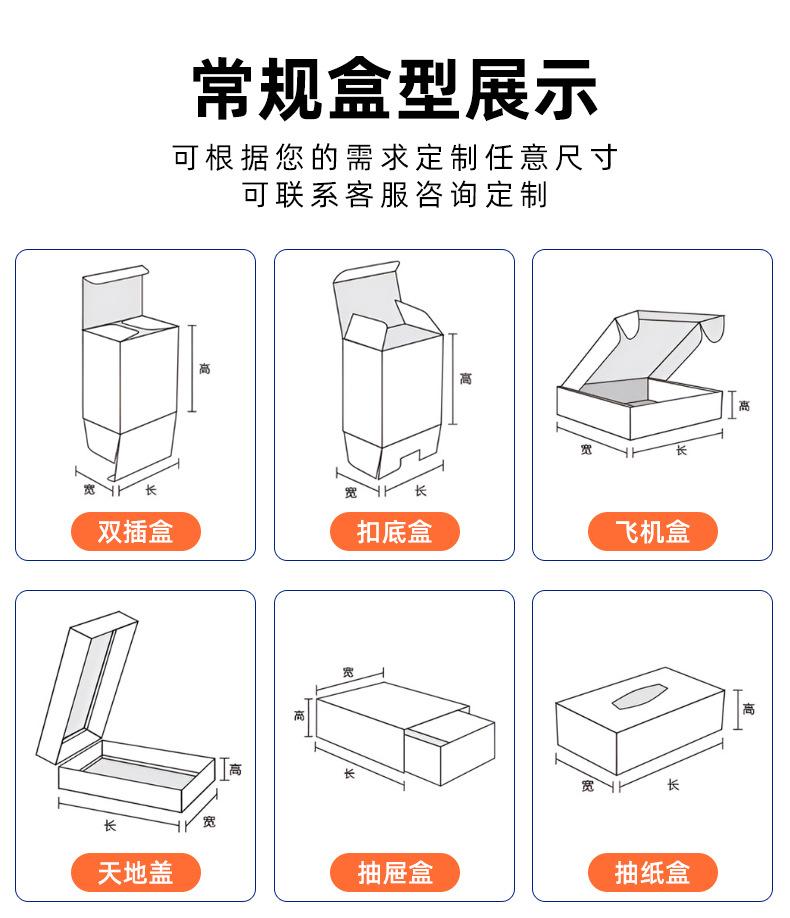 常规盒型展示

可根据您的需求定制任意尺寸
可联系客服咨询定制

高
宽
长
双插盒

高
宽
长
扣底盒

高
宽
长
飞机盒

高
长
宽
天地盖

宽
高
长
抽屉盒

高
宽
长
抽纸盒