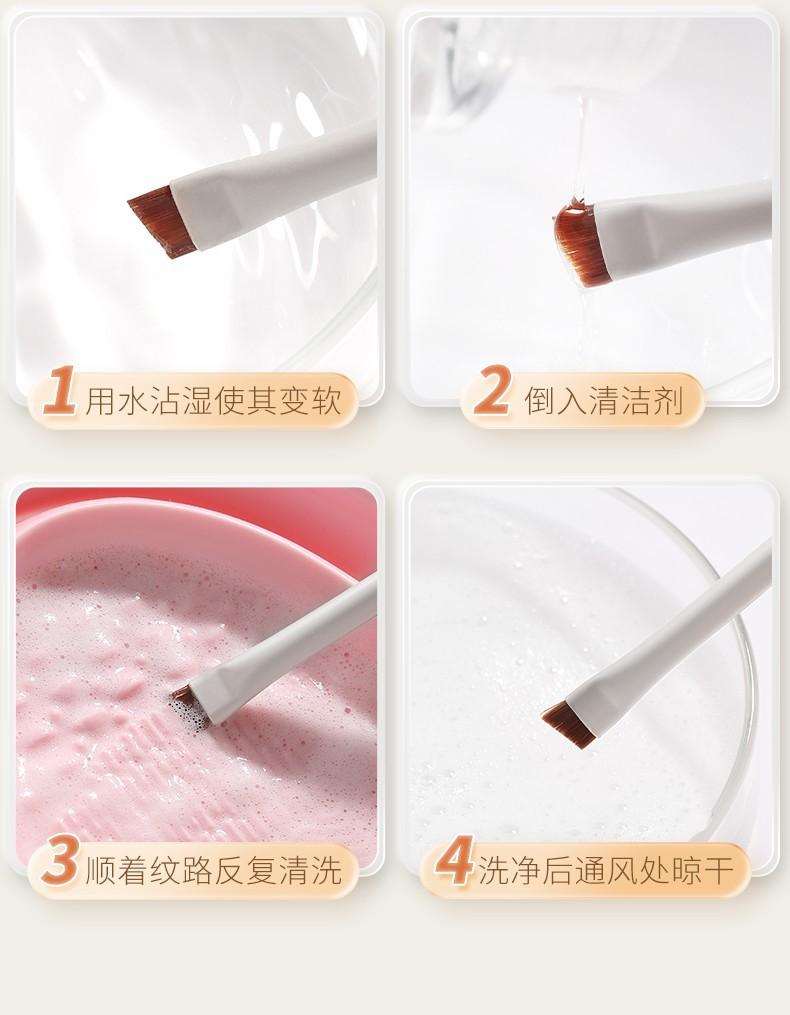 1 用水沾湿使其变软

2 倒入清洁剂

3 顺着纹路反复清洗

4 洗净后通风处晾干