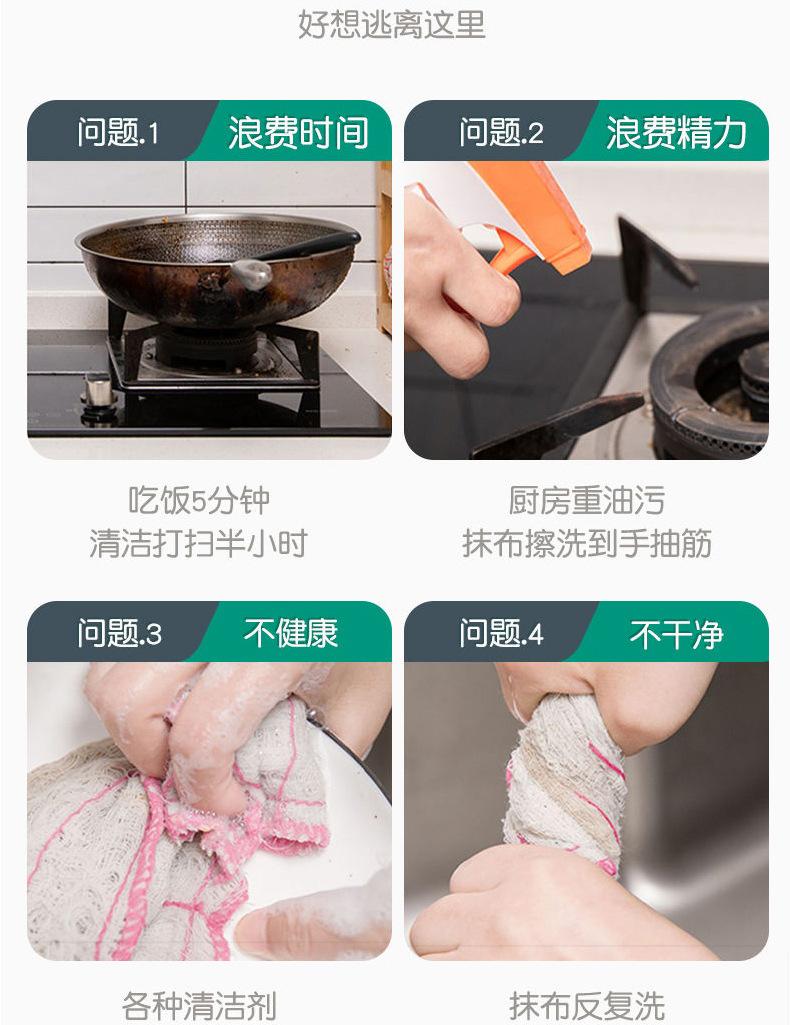 好想逃离这里

问题.1 浪费时间

吃饭5分钟
清洁打扫半小时

问题.2 浪费精力

厨房重油污
抹布擦洗到手抽筋

问题.3 不健康

各种清洁剂

问题.4 不干净

抹布反复洗