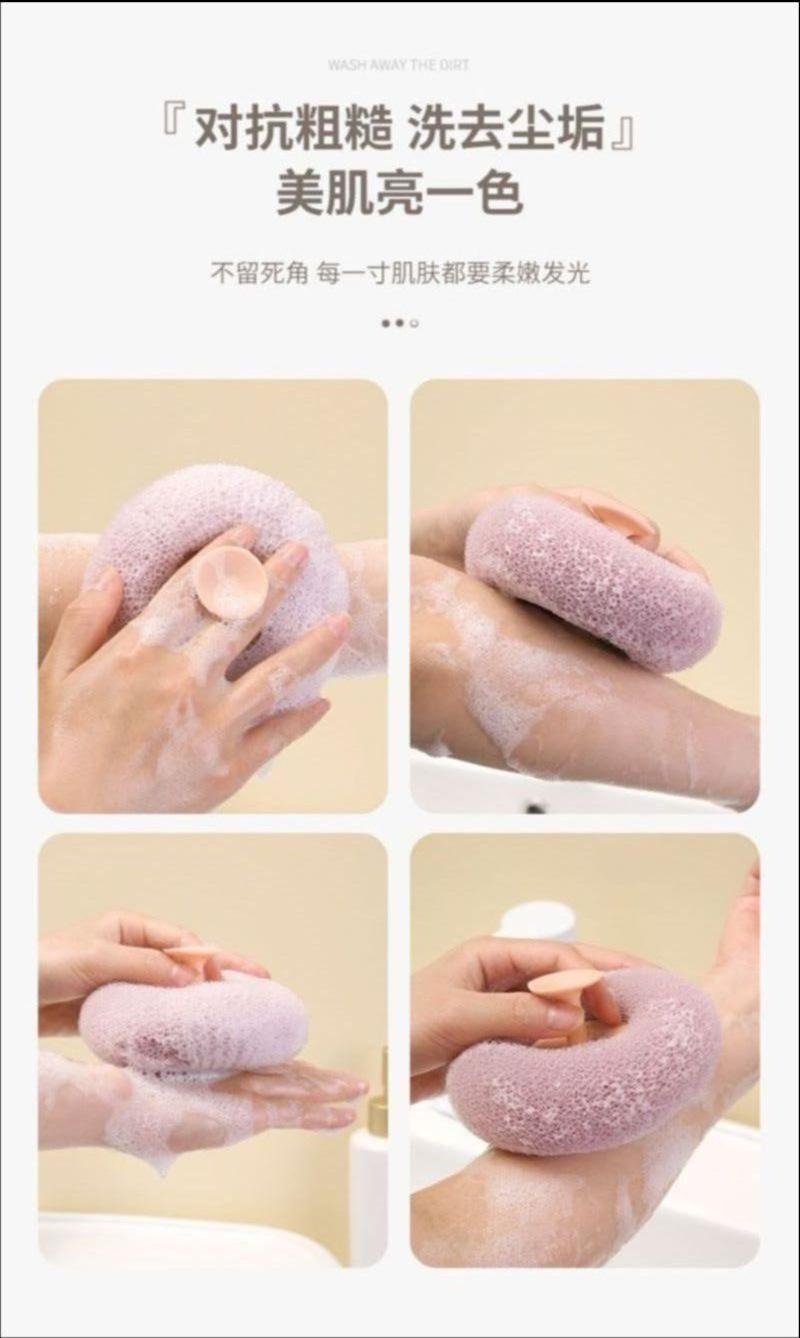 WASH AWAY THE DIRT

『对抗粗糙 洗去尘垢』
美肌亮一色

不留死角 每一寸肌肤都要柔嫩发光