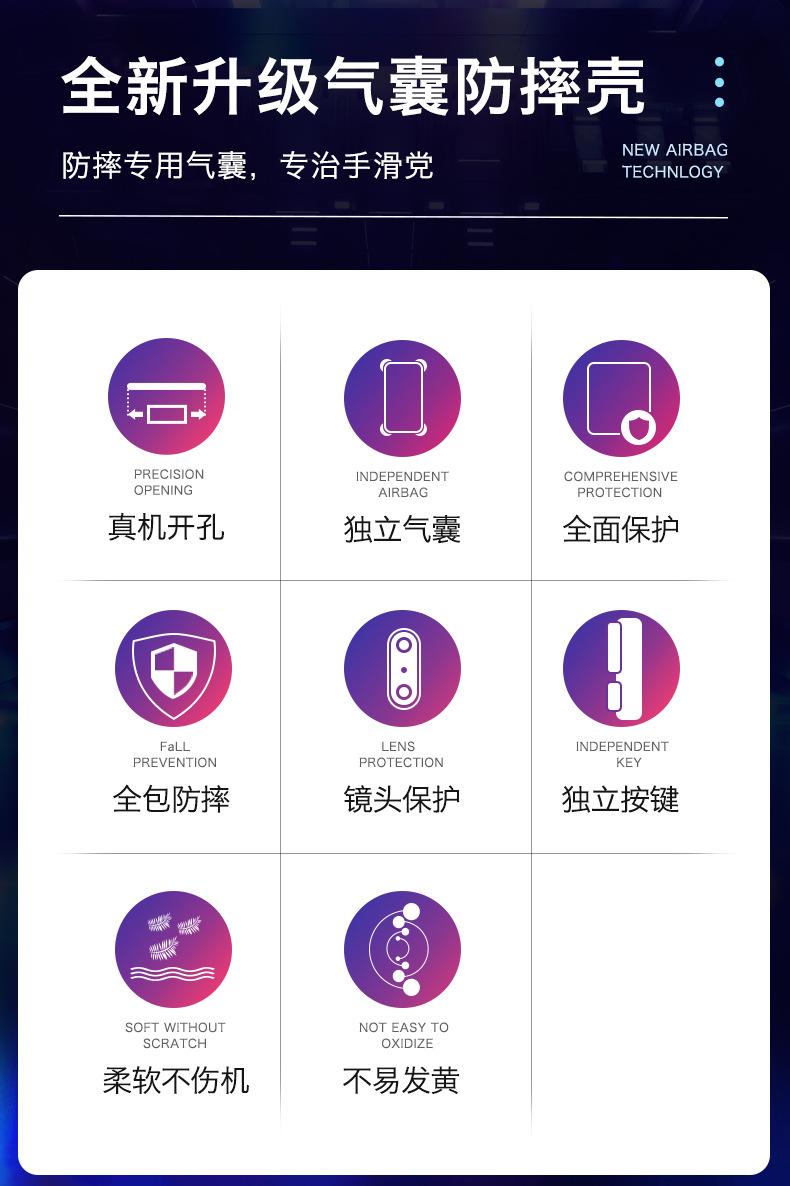 全新升级气囊防摔壳

防摔专用气囊，专治手滑党

NEW AIRBAG
TECHNLOGY

PRECISION
OPENING
真机开孔

INDEPENDENT
AIRBAG
独立气囊

COMPREHENSIVE
PROTECTION
全面保护

FaLL
PREVENTION
全包防摔

LENS
PROTECTION
镜头保护

INDEPENDENT
KEY
独立按键

SOFT WITHOUT
SCRATCH
柔软不伤机

NOT EASY TO
OXIDIZE
不易发黄