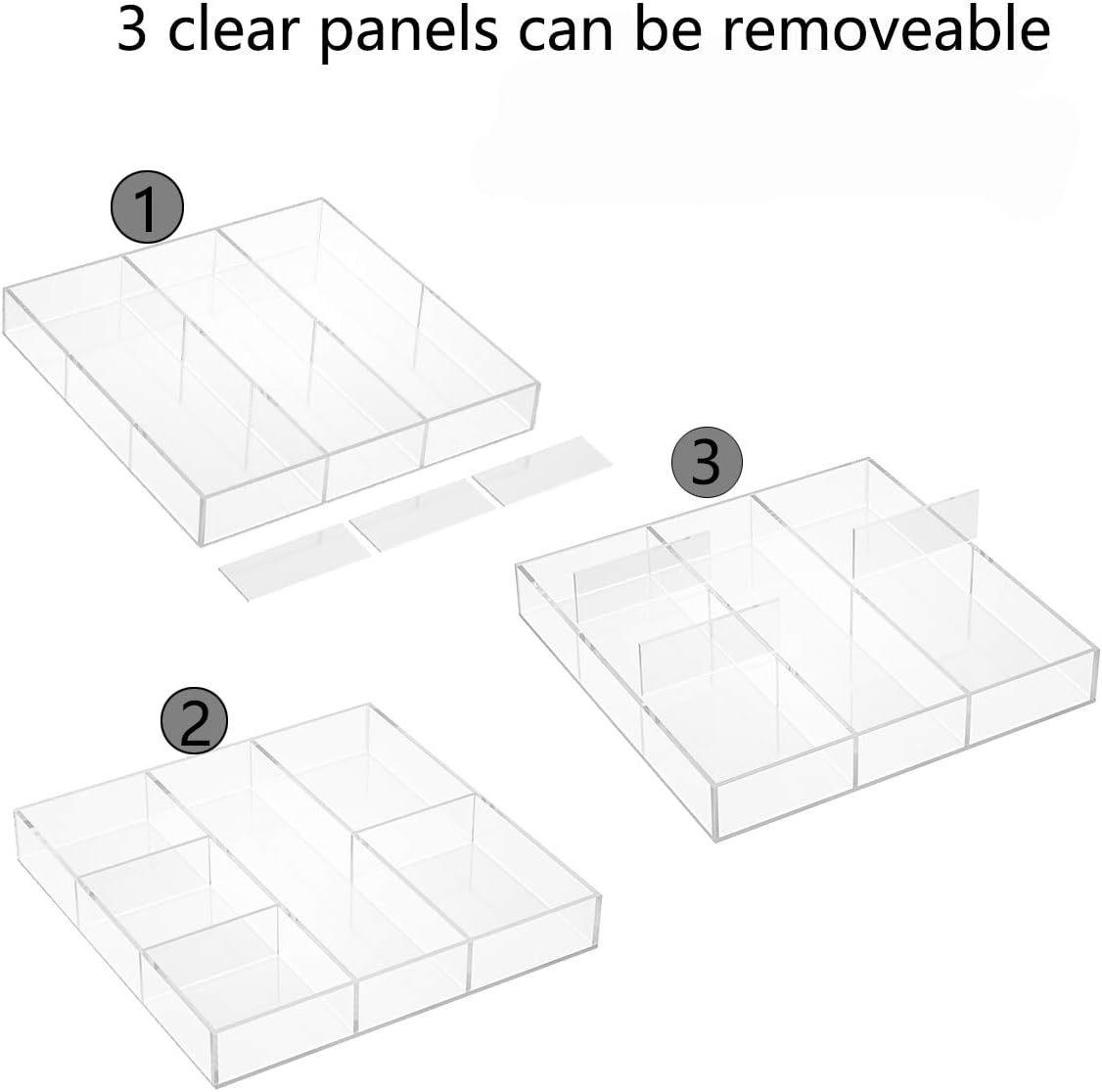 3 clear panels can be removeable

1

3

2