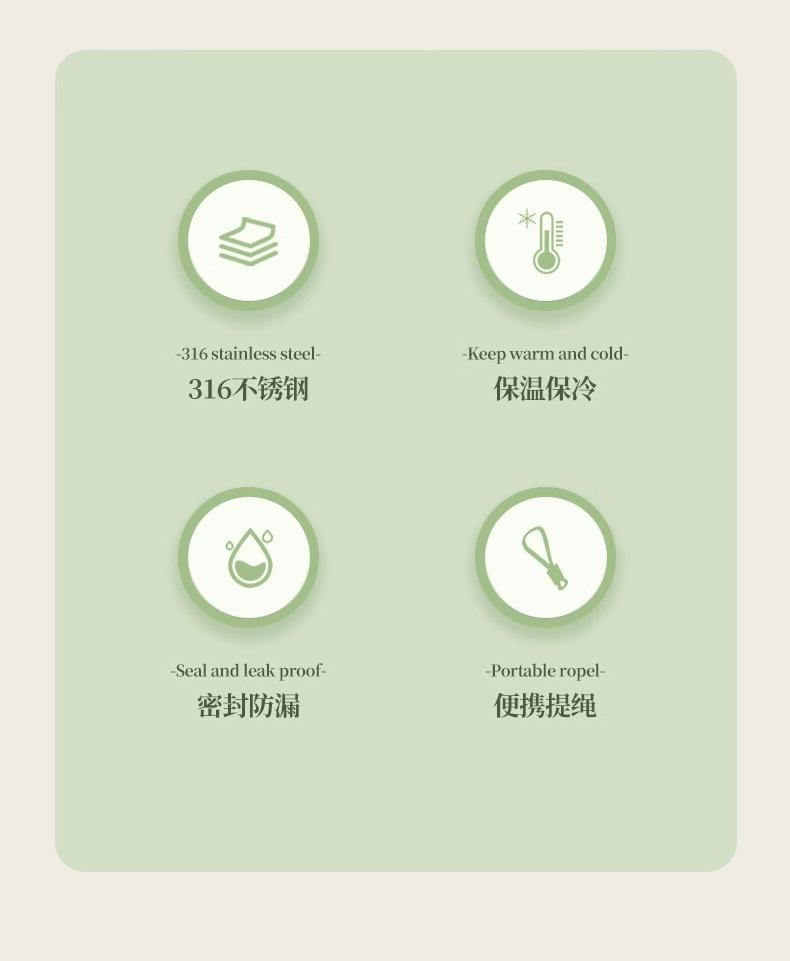 -316 stainless steel-
316不锈钢

-Keep warm and cold-
保温保冷

-Seal and leak proof-
密封防漏

-Portable ropel-
便携提绳