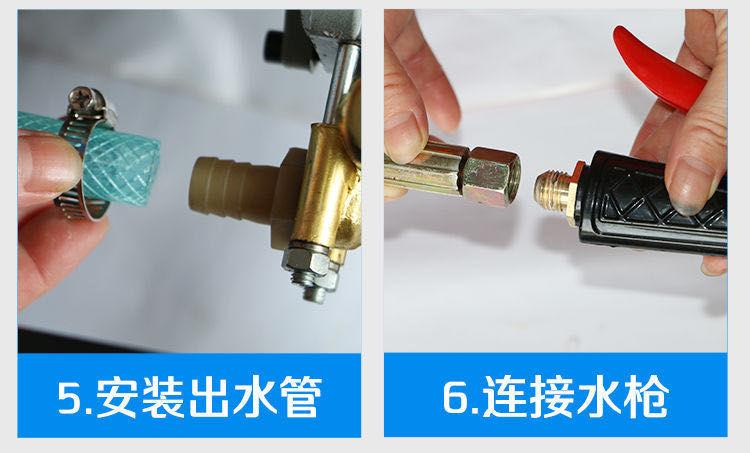 5.安装出水管

6.连接水枪