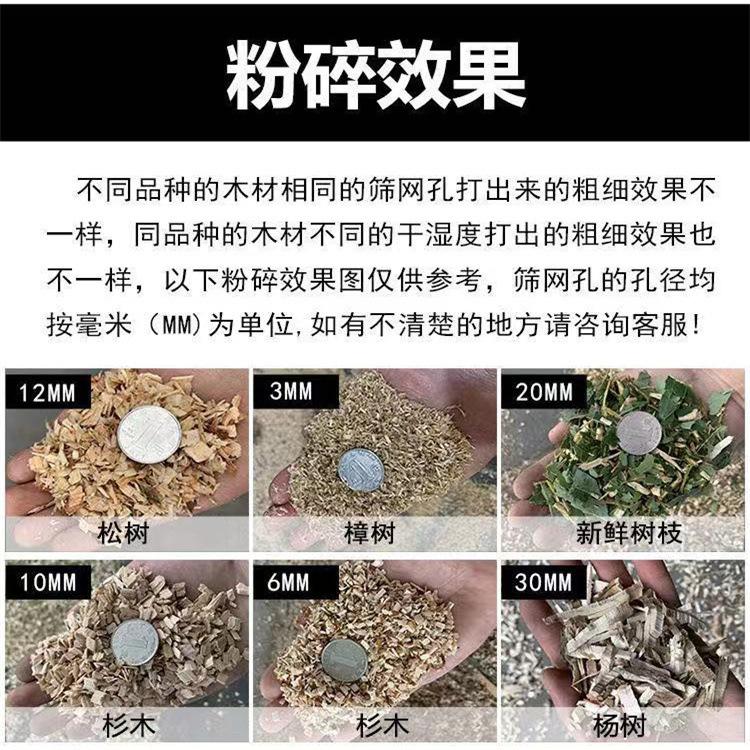 粉碎效果

不同品种的木材相同的筛网孔打出来的粗细效果不一样，同品种的木材不同的干湿度打出的粗细效果也不一样，以下粉碎效果图仅供参考，筛网孔的孔径均按毫米（MM)为单位,如有不清楚的地方请咨询客服！

12MM
松树

3MM
樟树

20MM
新鲜树枝

10MM
杉木

6MM
杉木

30MM
杨树