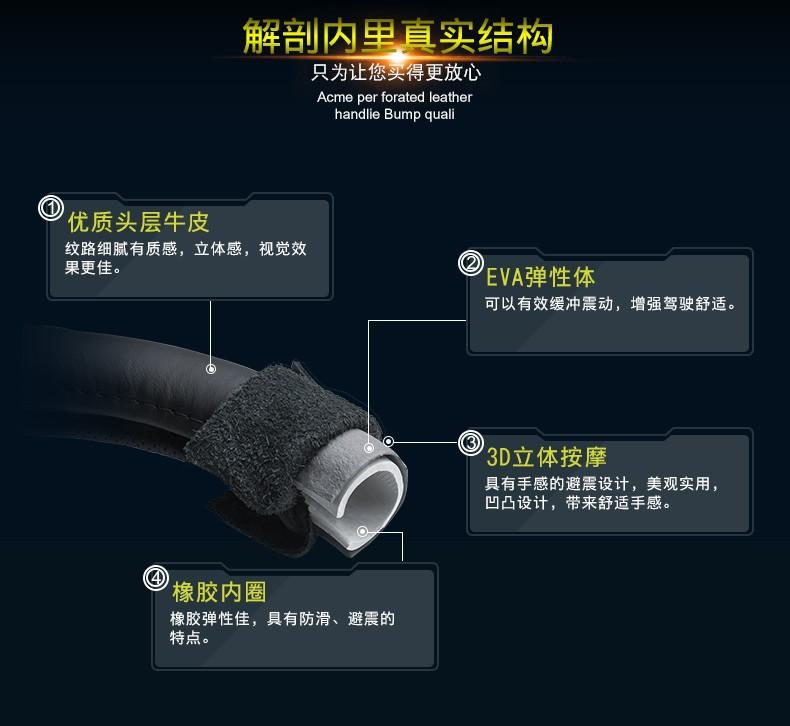 解剖内里真实结构
只为让您买得更放心
Acme per forated leather handlie Bump quali

① 优质头层牛皮
纹路细腻有质感，立体感，视觉效果更佳。

② EVA弹性体
可以有效缓冲震动，增强驾驶舒适。

③ 3D立体按摩
具有手感的避震设计，美观实用，凹凸设计，带来舒适手感。

④ 橡胶内圈
橡胶弹性佳，具有防滑、避震的特点。