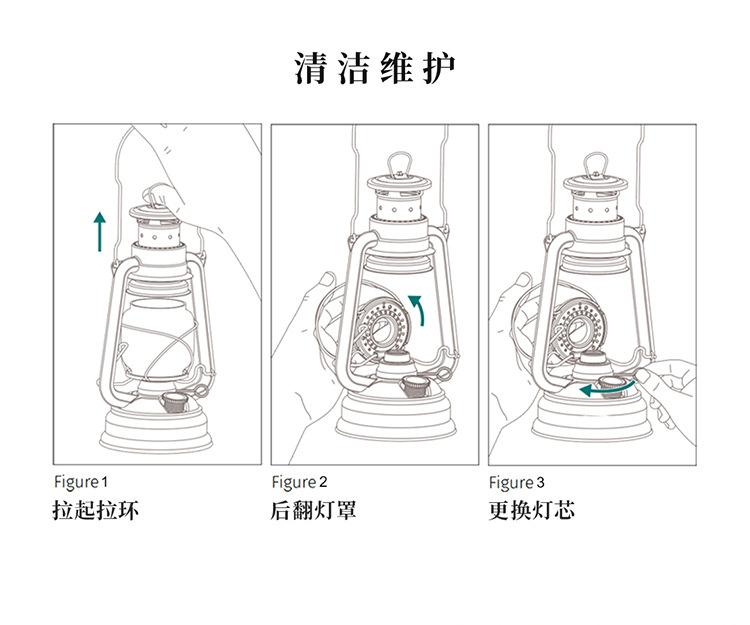 清洁维护

Figure 1
拉起拉环

Figure 2
后翻灯罩

Figure 3
更换灯芯