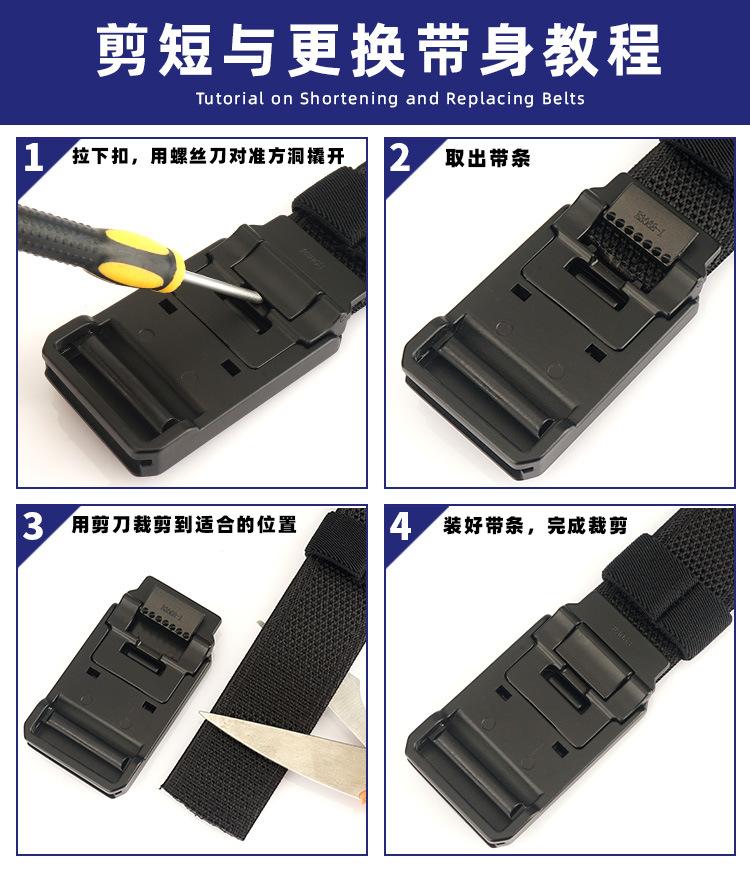 剪短与更换带身教程
Tutorial on Shortening and Replacing Belts

1 拉下扣，用螺丝刀对准方洞撬开

2 取出带条

3 用剪刀裁剪到适合的位置

4 装好带条，完成裁剪