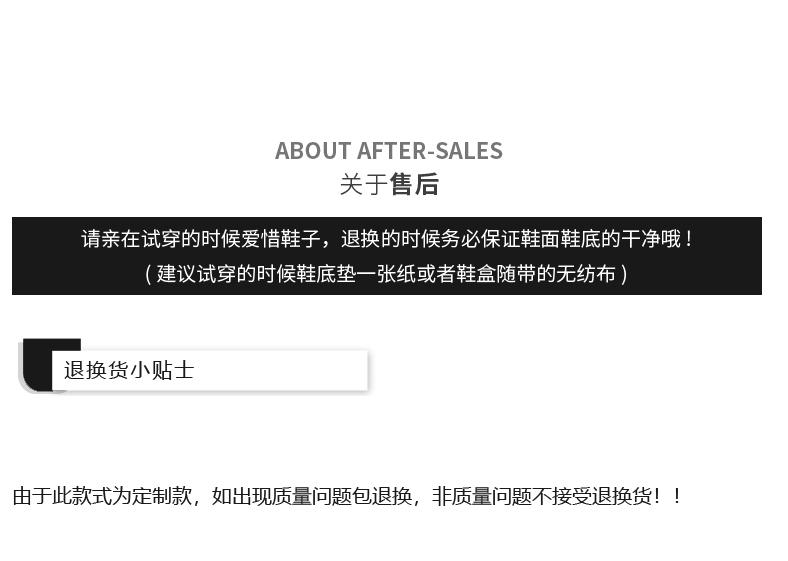 ABOUT AFTER-SALES
关于售后

请亲在试穿的时候爱惜鞋子，退换的时候务必保证鞋面鞋底的干净哦！
（建议试穿的时候鞋底垫一张纸或者鞋盒随带的无纺布）

退换货小贴士

由于此款式为定制款，如出现质量问题包退换，非质量问题不接受退换货！！