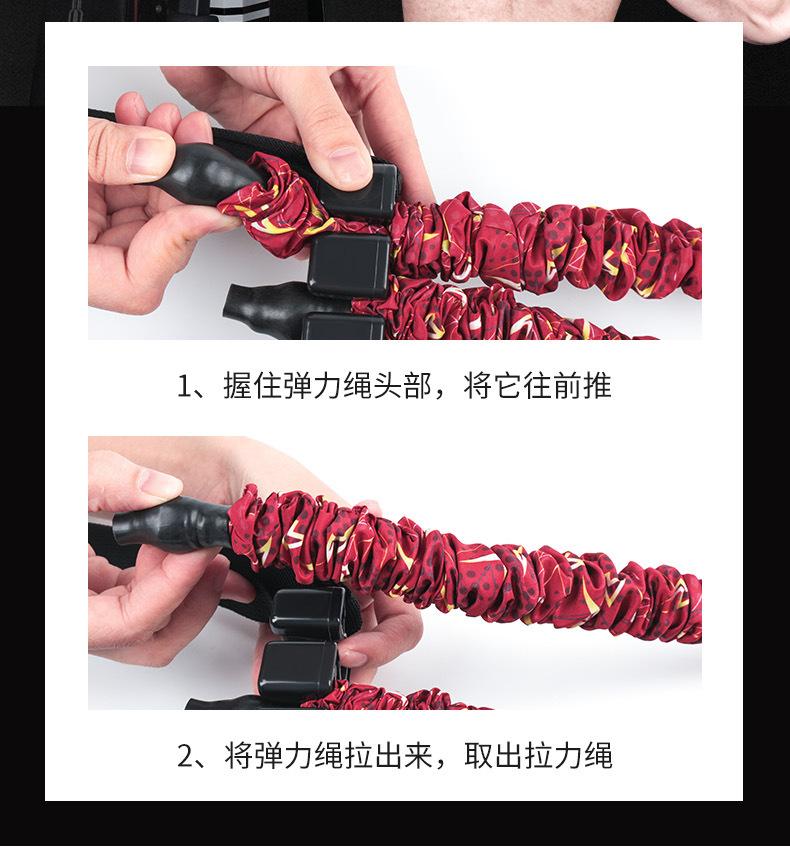 1、握住弹力绳头部，将它往前推

2、将弹力绳拉出来，取出拉力绳