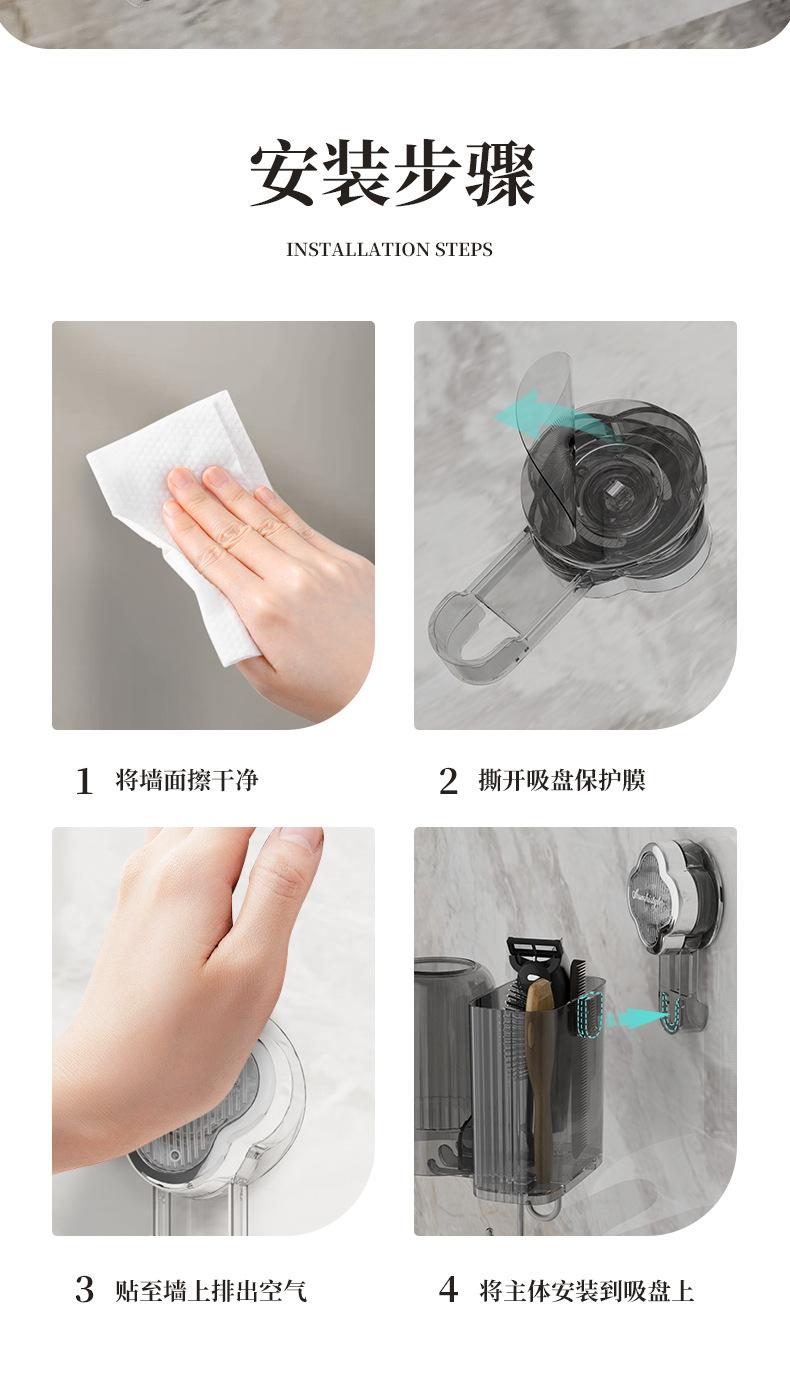 安装步骤

INSTALLATION STEPS

1 将墙面擦干净

2 撕开吸盘保护膜

3 贴至墙上排出空气

4 将主体安装到吸盘上