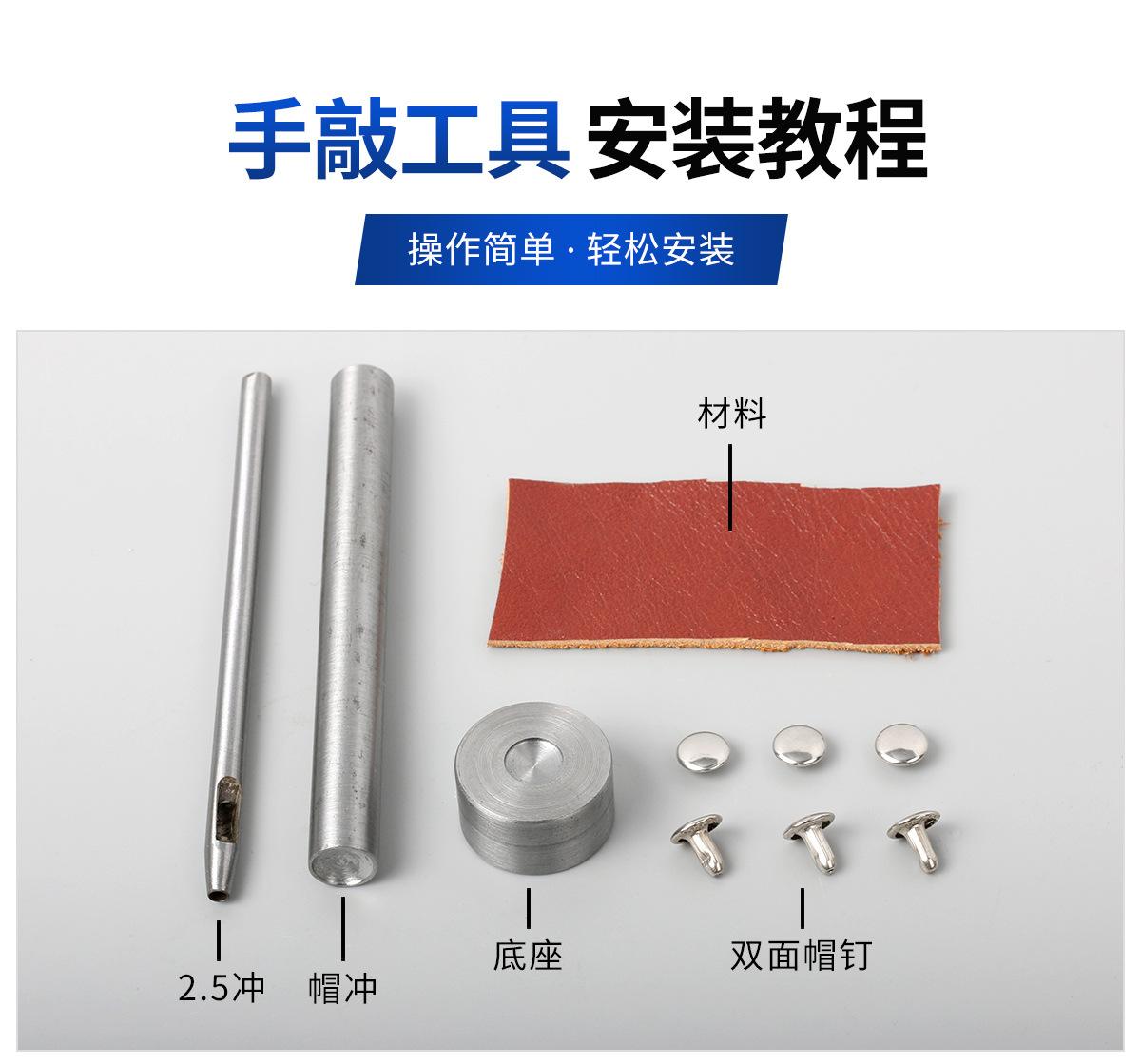 手敲工具 安装教程

操作简单 · 轻松安装

材料

2.5冲

帽冲

底座

双面帽钉