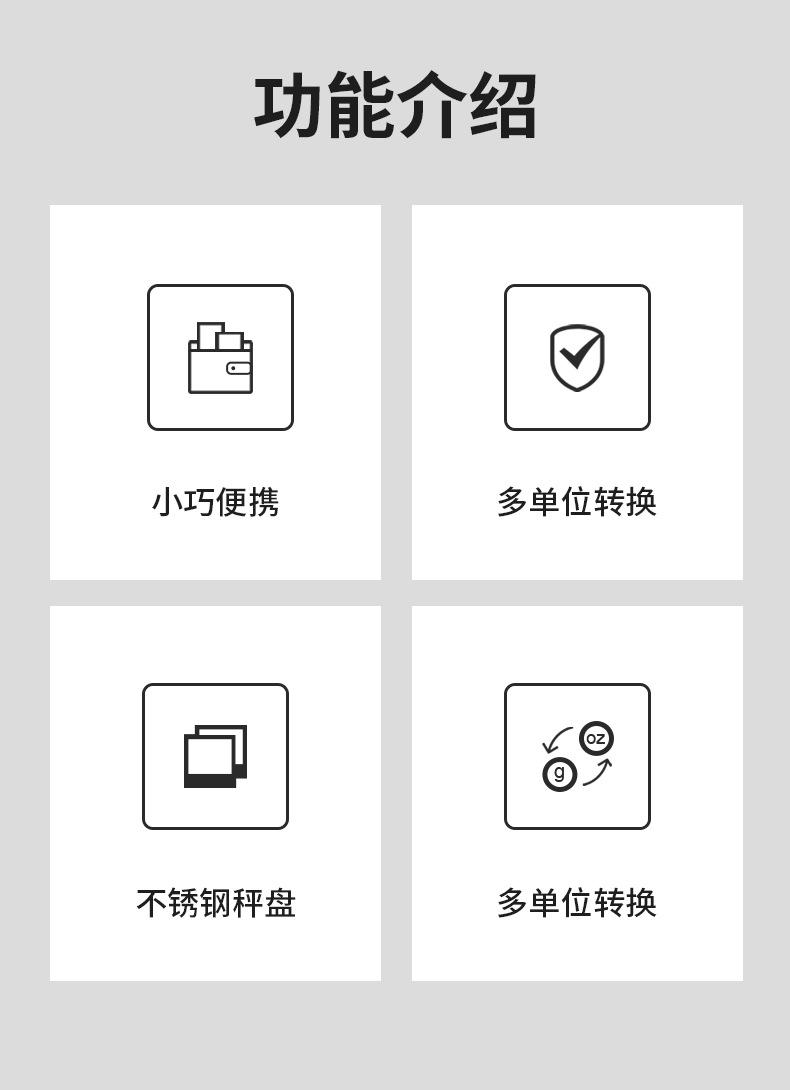 功能介绍

小巧便携

多单位转换

不锈钢秤盘

oz
g

多单位转换