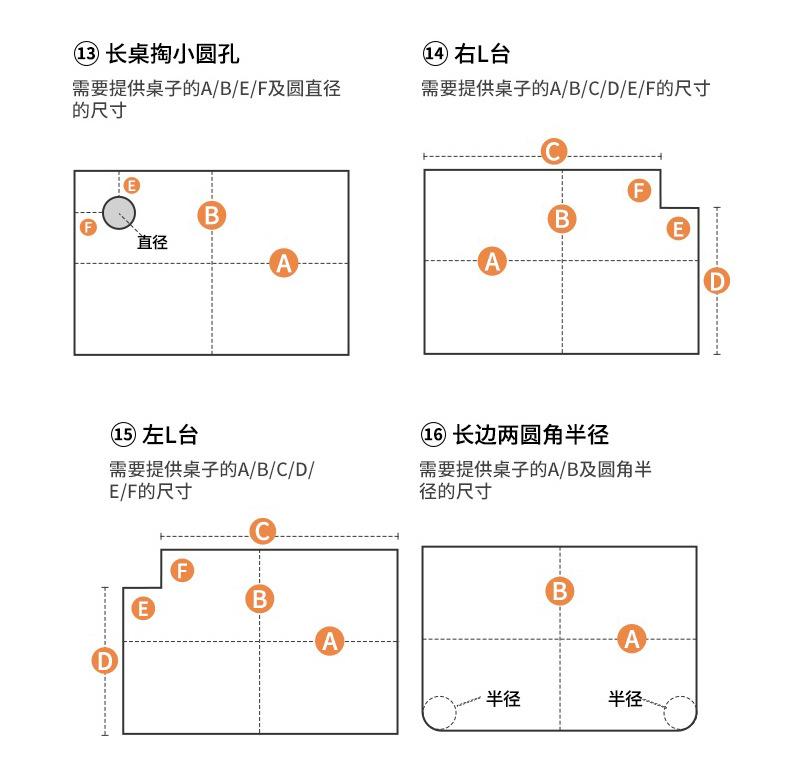 ⑬ 长桌掏小圆孔

需要提供桌子的A/B/E/F及圆直径的尺寸

E
F
直径
B
A

⑭ 右L台

需要提供桌子的A/B/C/D/E/F的尺寸

C
F
B
E
A
D

⑮ 左L台

需要提供桌子的A/B/C/D/E/F的尺寸

C
F
B
E
A
D

⑯ 长边两圆角半径

需要提供桌子的A/B及圆角半径的尺寸

B
A
半径
半径