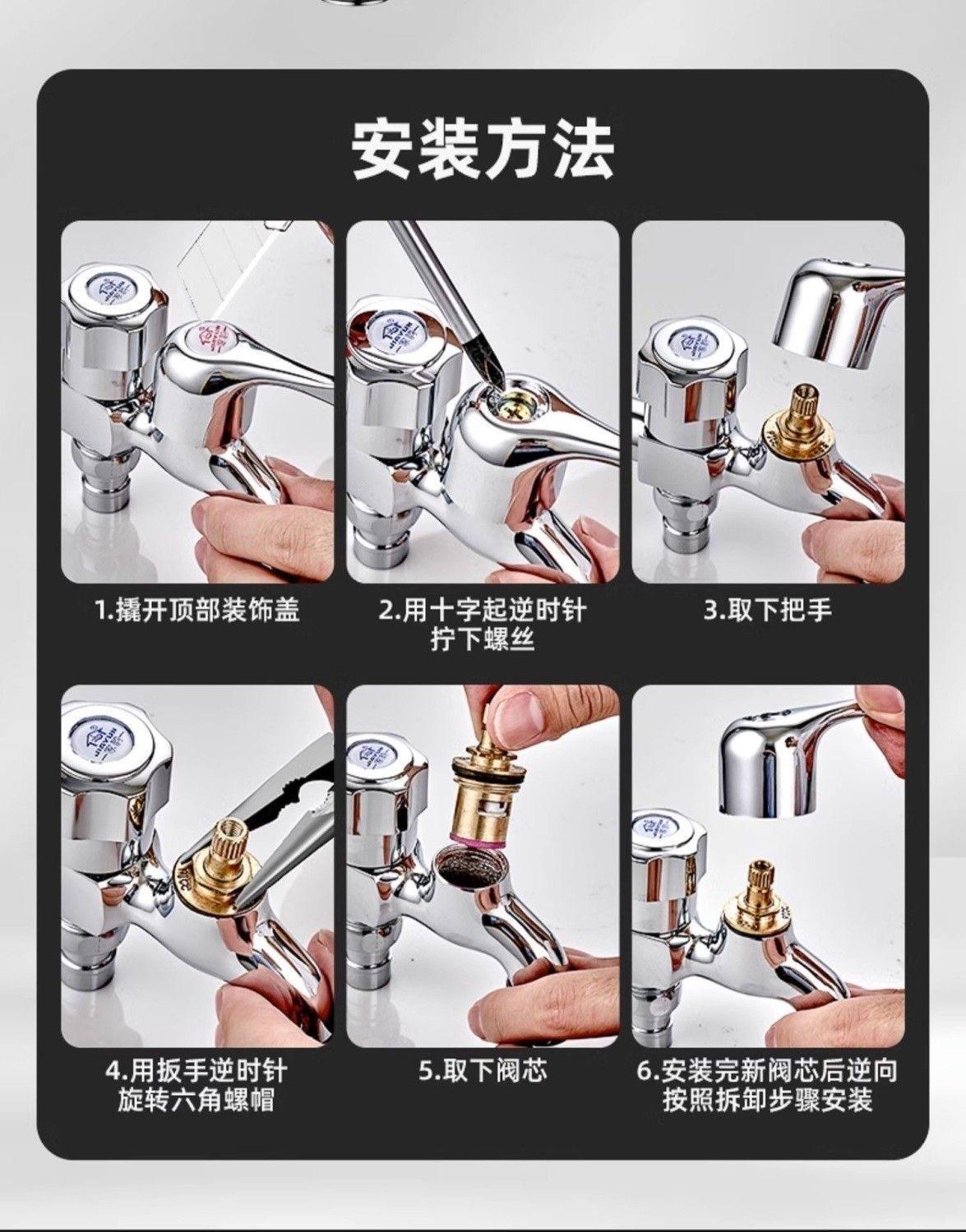 安装方法

1.撬开顶部装饰盖

2.用十字起逆时针拧下螺丝

3.取下把手

4.用扳手逆时针旋转六角螺帽

5.取下阀芯

6.安装完新阀芯后逆向按照拆卸步骤安装