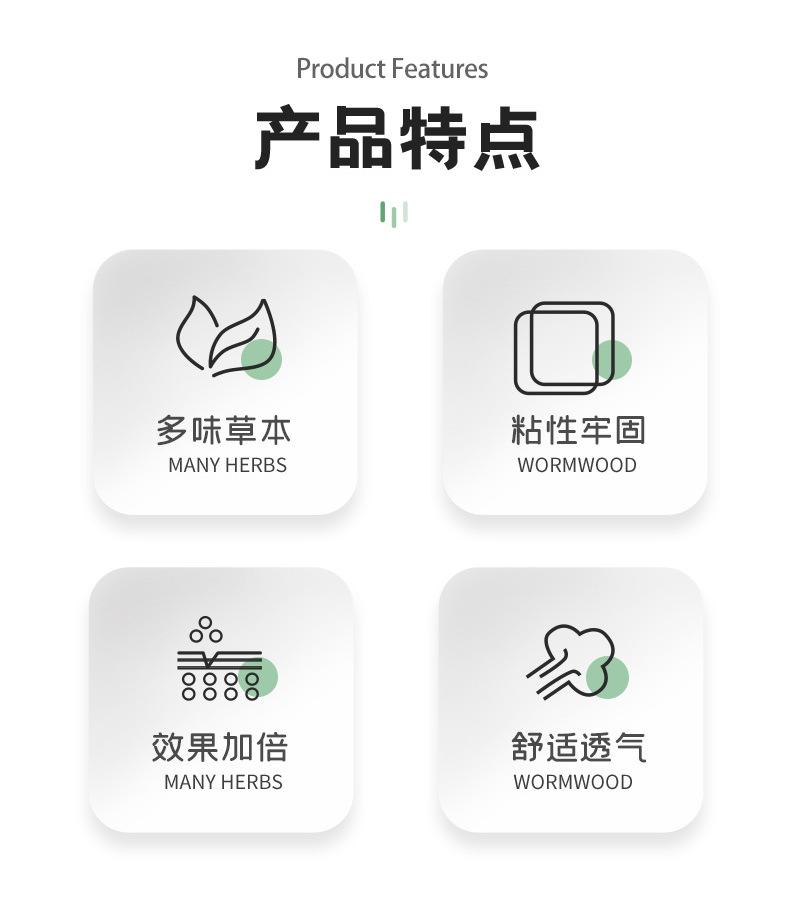 Product Features

产品特点

多味草本
MANY HERBS

粘性牢固
WORMWOOD

效果加倍
MANY HERBS

舒适透气
WORMWOOD