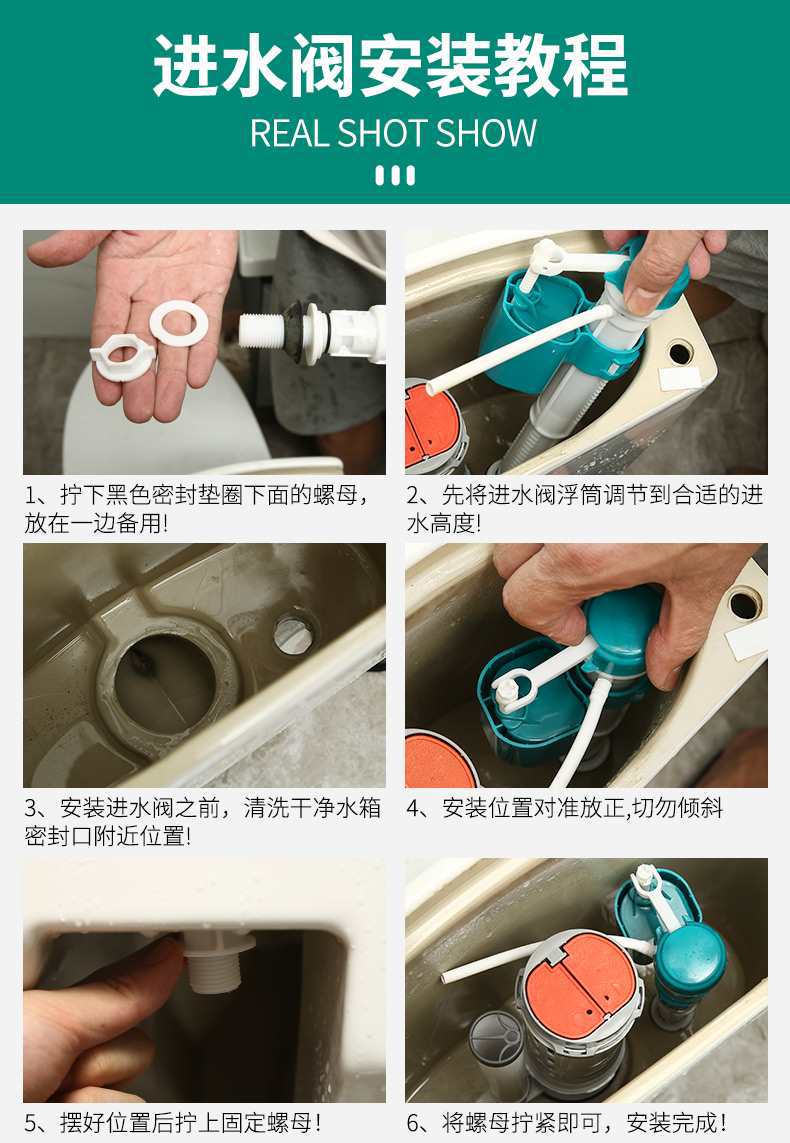 进水阀安装教程

REAL SHOT SHOW

1、拧下黑色密封垫圈下面的螺母，放在一边备用!

2、先将进水阀浮筒调节到合适的进水高度!

3、安装进水阀之前，清洗干净水箱密封口附近位置!

4、安装位置对准放正,切勿倾斜

5、摆好位置后拧上固定螺母!

6、将螺母拧紧即可，安装完成!