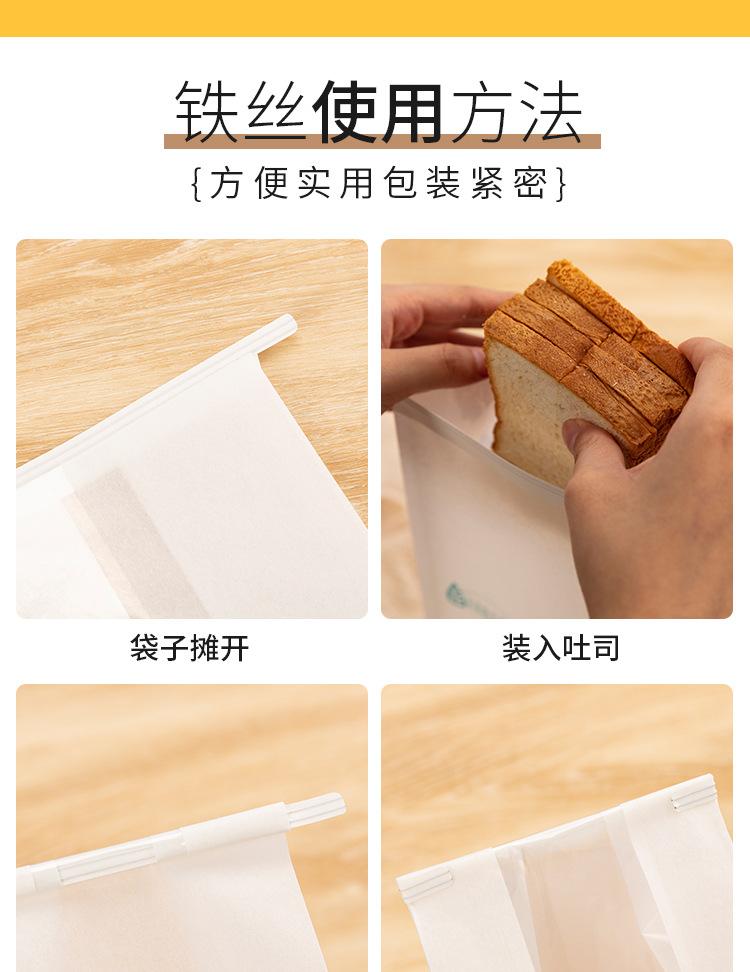 铁丝使用方法

{方便实用包装紧密}

袋子摊开

装入吐司