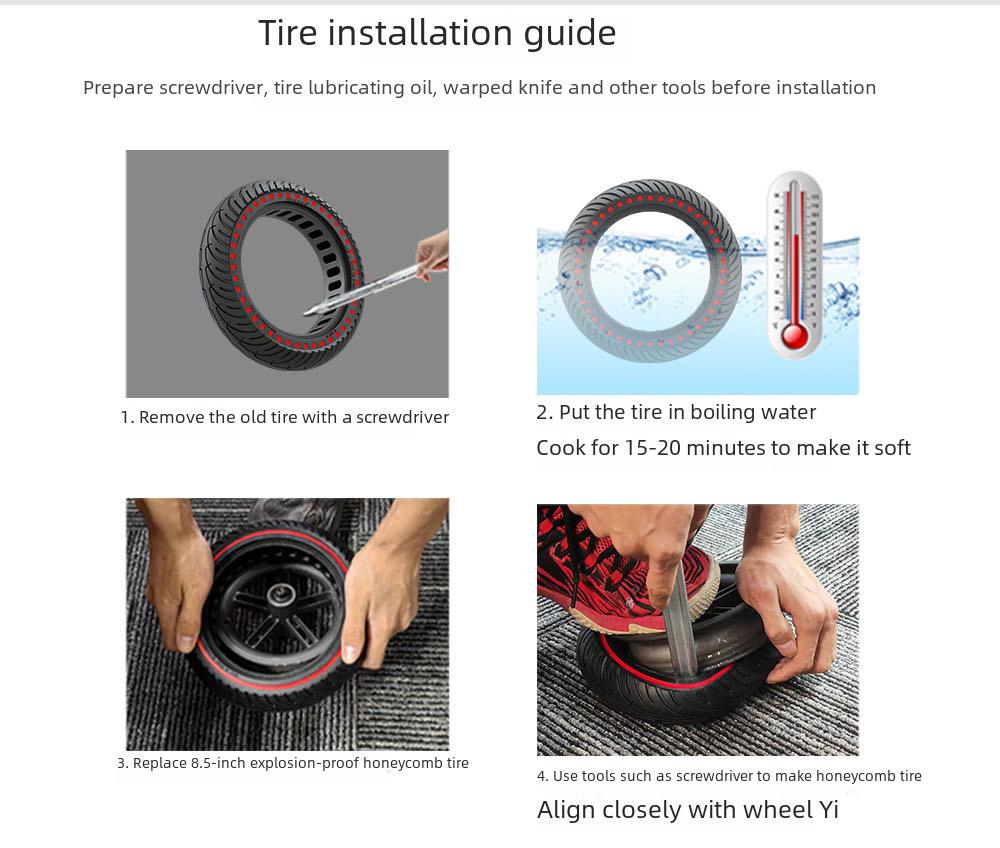 Tire installation guide

Prepare screwdriver, tire lubricating oil, warped knife and other tools before installation

1. Remove the old tire with a screwdriver

2. Put the tire in boiling water
Cook for 15-20 minutes to make it soft

3. Replace 8.5-inch explosion-proof honeycomb tire

4. Use tools such as screwdriver to make honeycomb tire
Align closely with wheel Yi