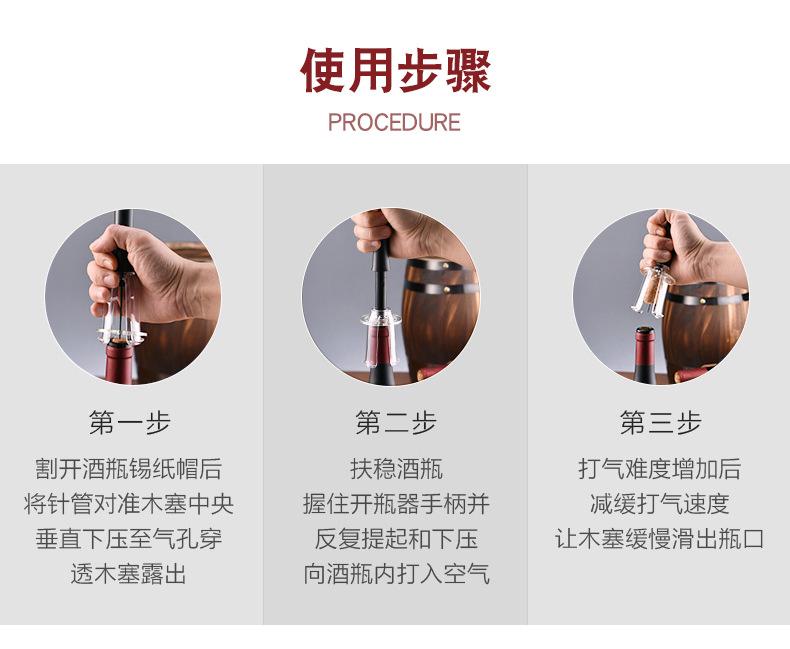 使用步骤
PROCEDURE

第一步
割开酒瓶锡纸帽后
将针管对准木塞中央
垂直下压至气孔穿
透木塞露出

第二步
扶稳酒瓶
握住开瓶器手柄并
反复提起和下压
向酒瓶内打入空气

第三步
打气难度增加后
减缓打气速度
让木塞缓慢滑出瓶口