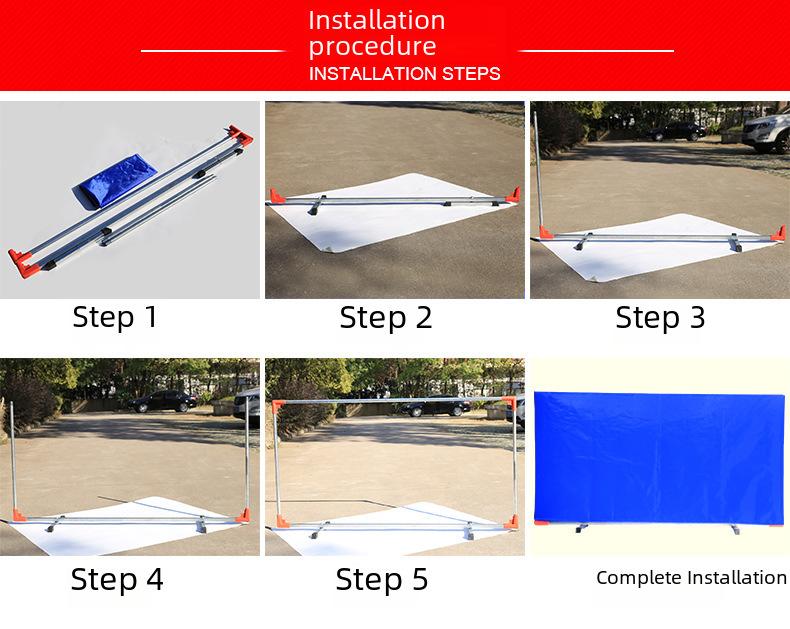 Installation procedure
INSTALLATION STEPS

Step 1

Step 2

Step 3

Step 4

Step 5

Complete Installation