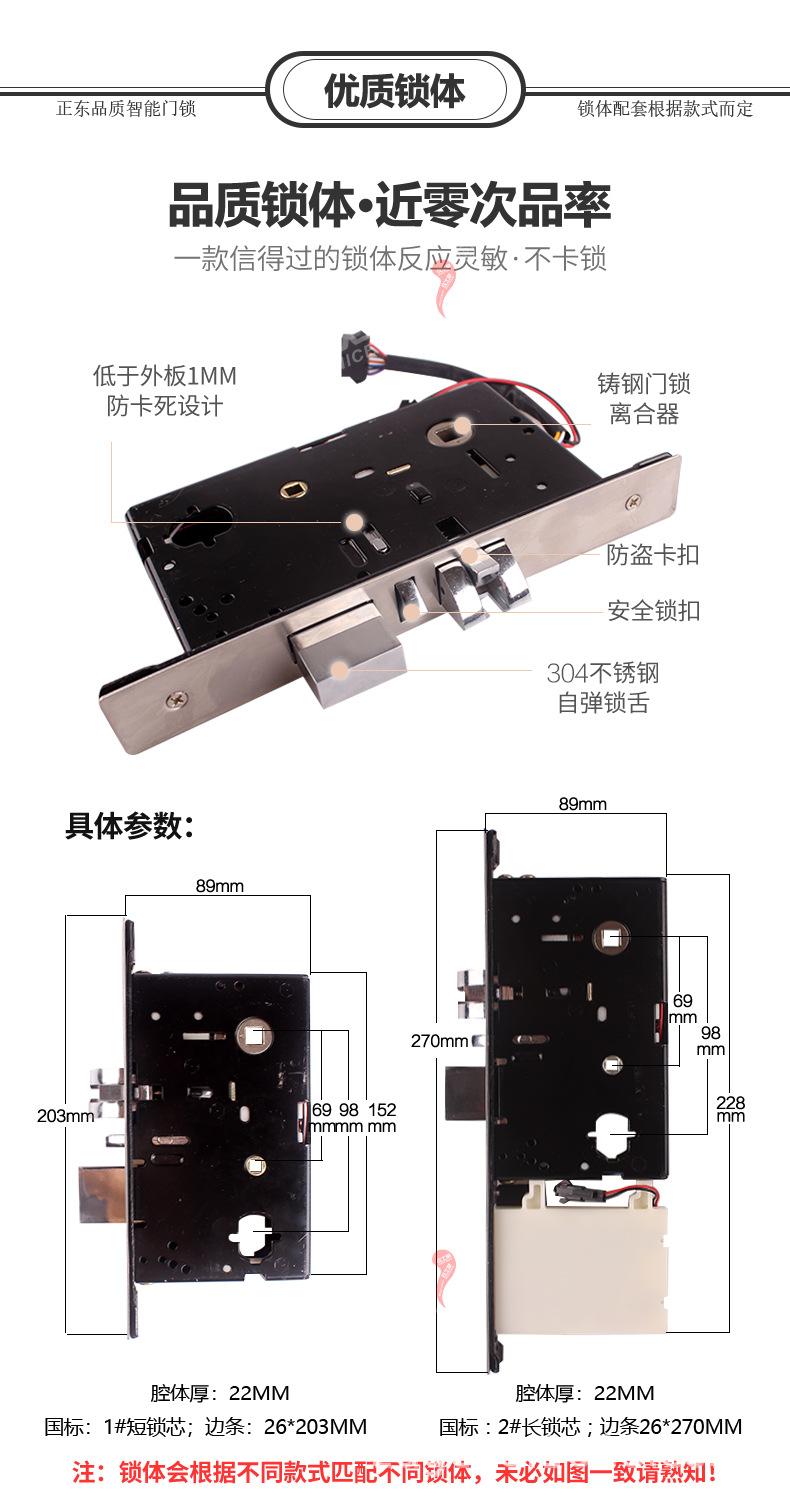 正东品质智能门锁

优质锁体

锁体配套根据款式而定

品质锁体·近零次品率

一款信得过的锁体反应灵敏·不卡锁

低于外板1MM
防卡死设计

铸钢门锁
离合器

防盗卡扣

安全锁扣

304不锈钢
自弹锁舌

具体参数：

89mm

203mm

69 mm

98 mm

152 mm

腔体厚：22MM

国标：1#短锁芯；边条：26*203MM

89mm

270mm

69 mm

98 mm

228 mm

腔体厚：22MM

国标：2#长锁芯；边条26*270MM

注：锁体会根据不同款式匹配不同锁体，未必如图一致请熟知！