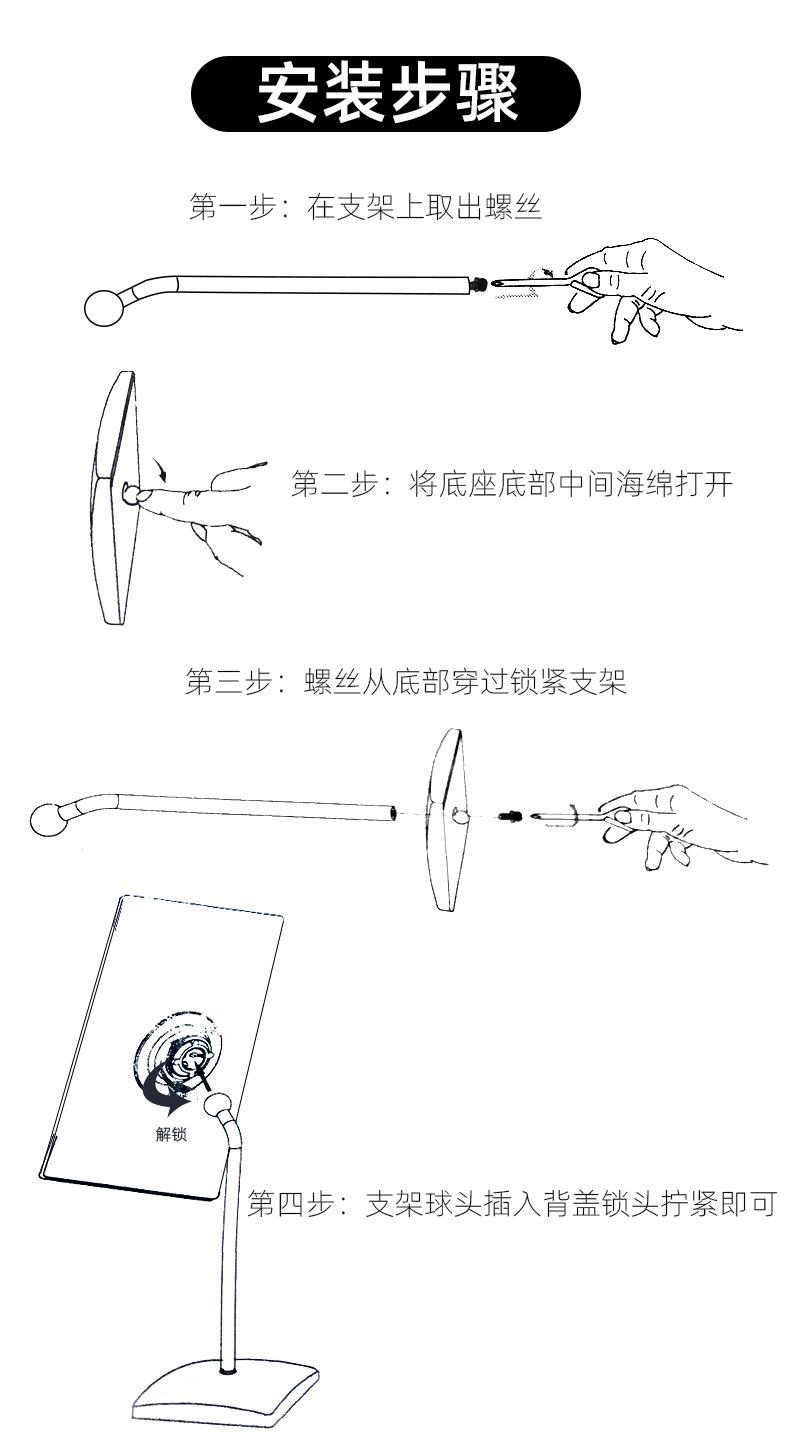 安装步骤

第一步：在支架上取出螺丝

第二步：将底座底部中间海绵打开

第三步：螺丝从底部穿过锁紧支架

解锁

第四步：支架球头插入背盖锁头拧紧即可