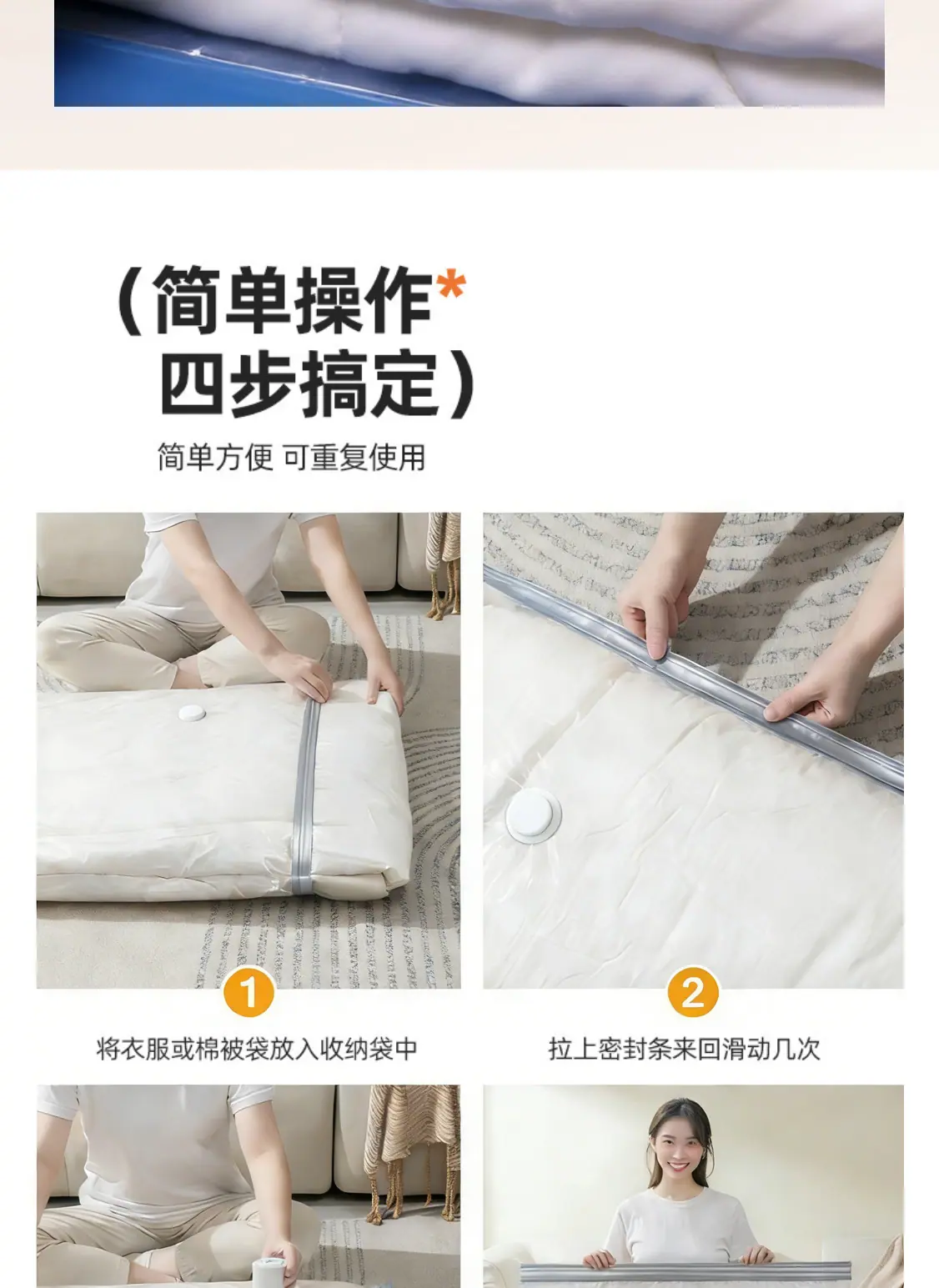 （简单操作*
四步搞定）

简单方便 可重复使用

1

将衣服或棉被袋放入收纳袋中

2

拉上密封条来回滑动几次