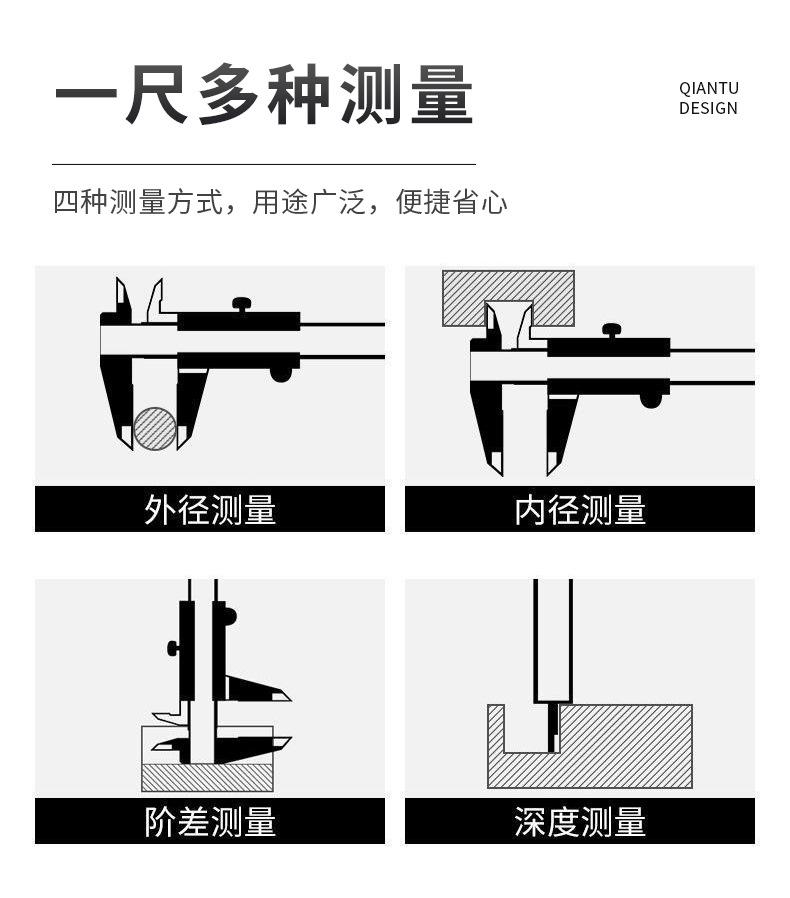 一尺多种测量

QIANTU
DESIGN

四种测量方式，用途广泛，便捷省心

外径测量

内径测量

阶差测量

深度测量