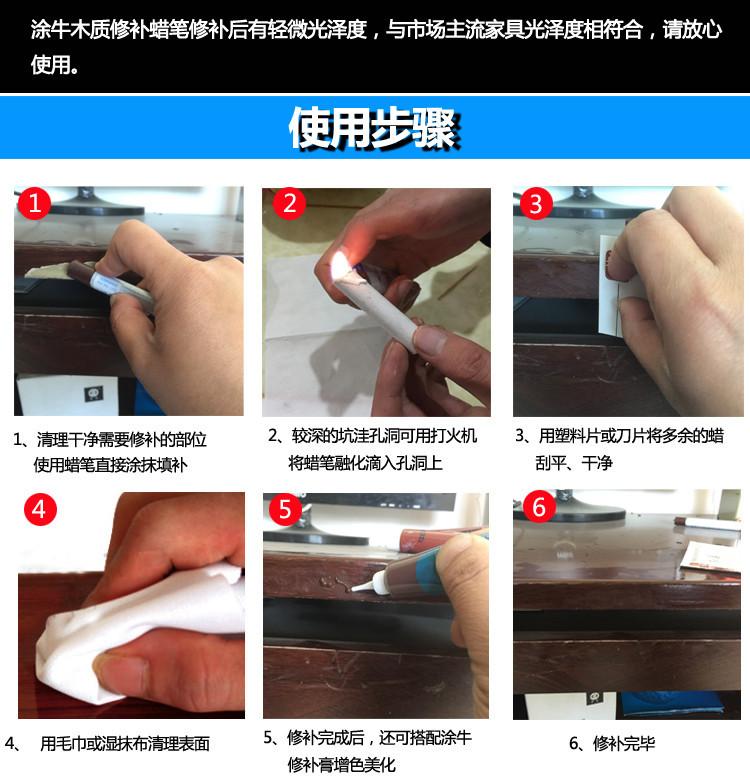 涂牛木质修补蜡笔修补后有轻微光泽度，与市场主流家具光泽度相符合，请放心使用。

使用步骤

1

2

3

1、清理干净需要修补的部位
使用蜡笔直接涂抹填补

2、较深的坑洼孔洞可用打火机
将蜡笔融化滴入孔洞上

3、用塑料片或刀片将多余的蜡
刮平、干净

4

5

6

4、 用毛巾或湿抹布清理表面

5、修补完成后，还可搭配涂牛
修补膏增色美化

6、修补完毕