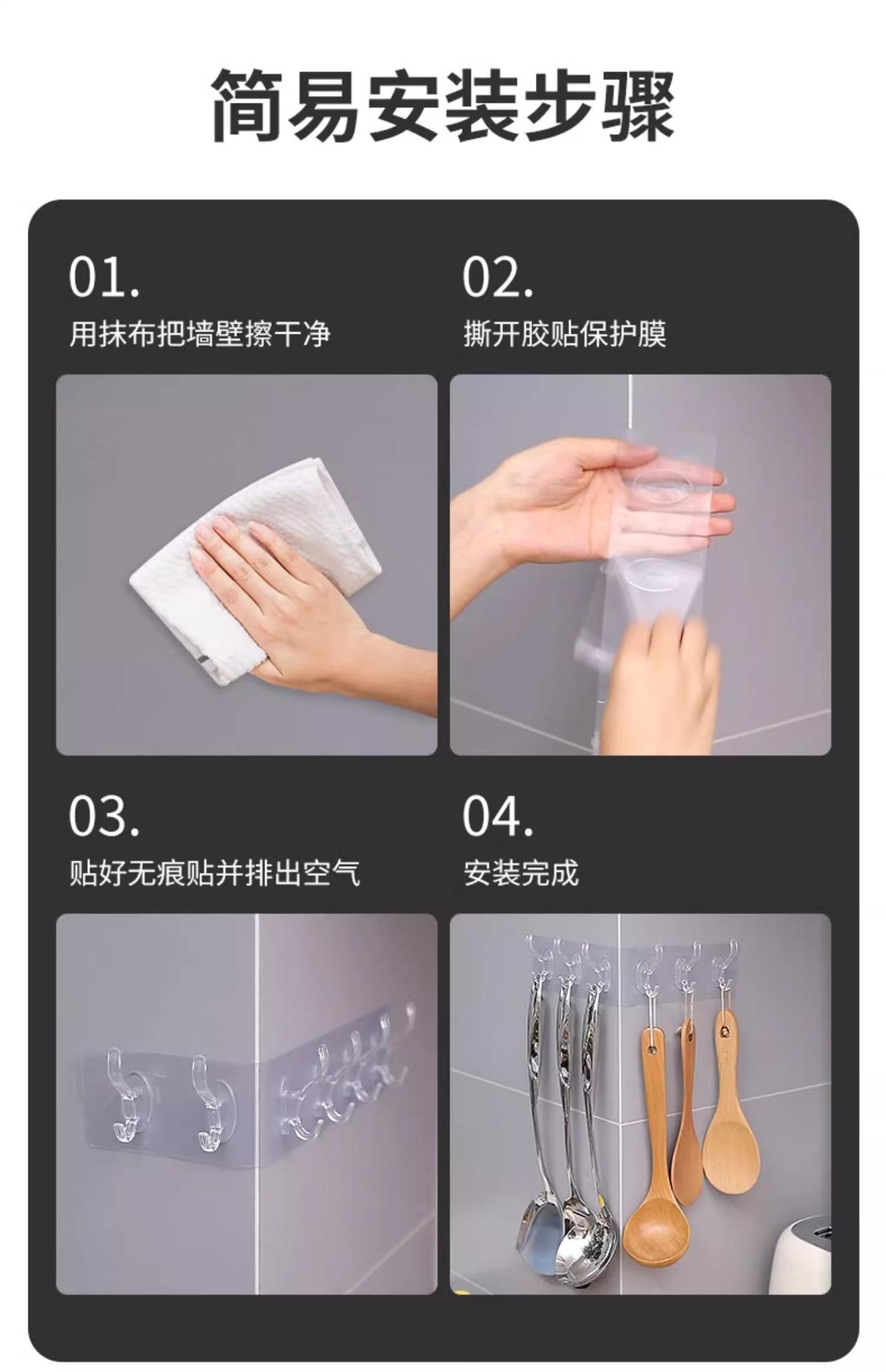 简易安装步骤

01.
用抹布把墙壁擦干净

02.
撕开胶贴保护膜

03.
贴好无痕贴并排出空气

04.
安装完成