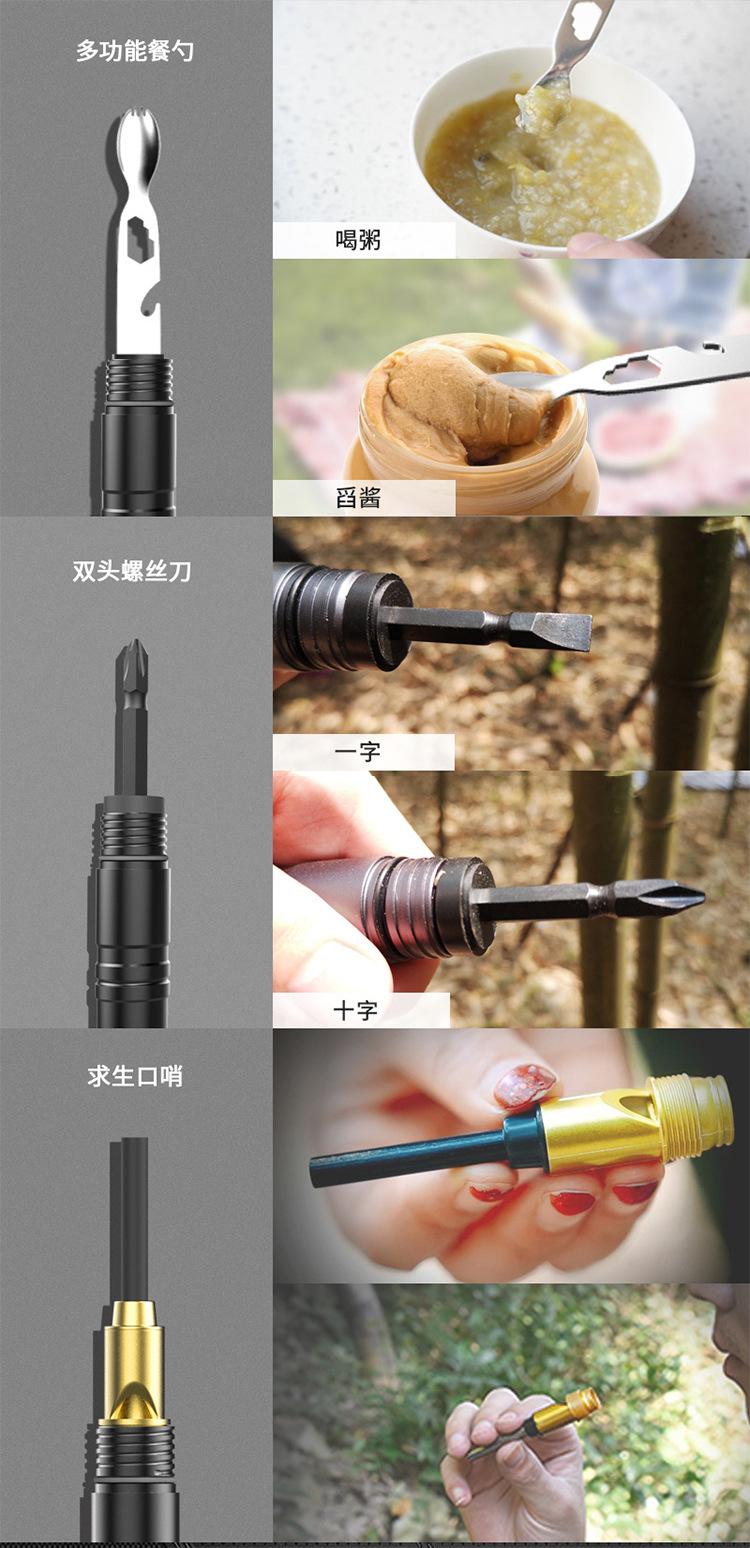 多功能餐勺

喝粥

舀酱

双头螺丝刀

一字

十字

求生口哨