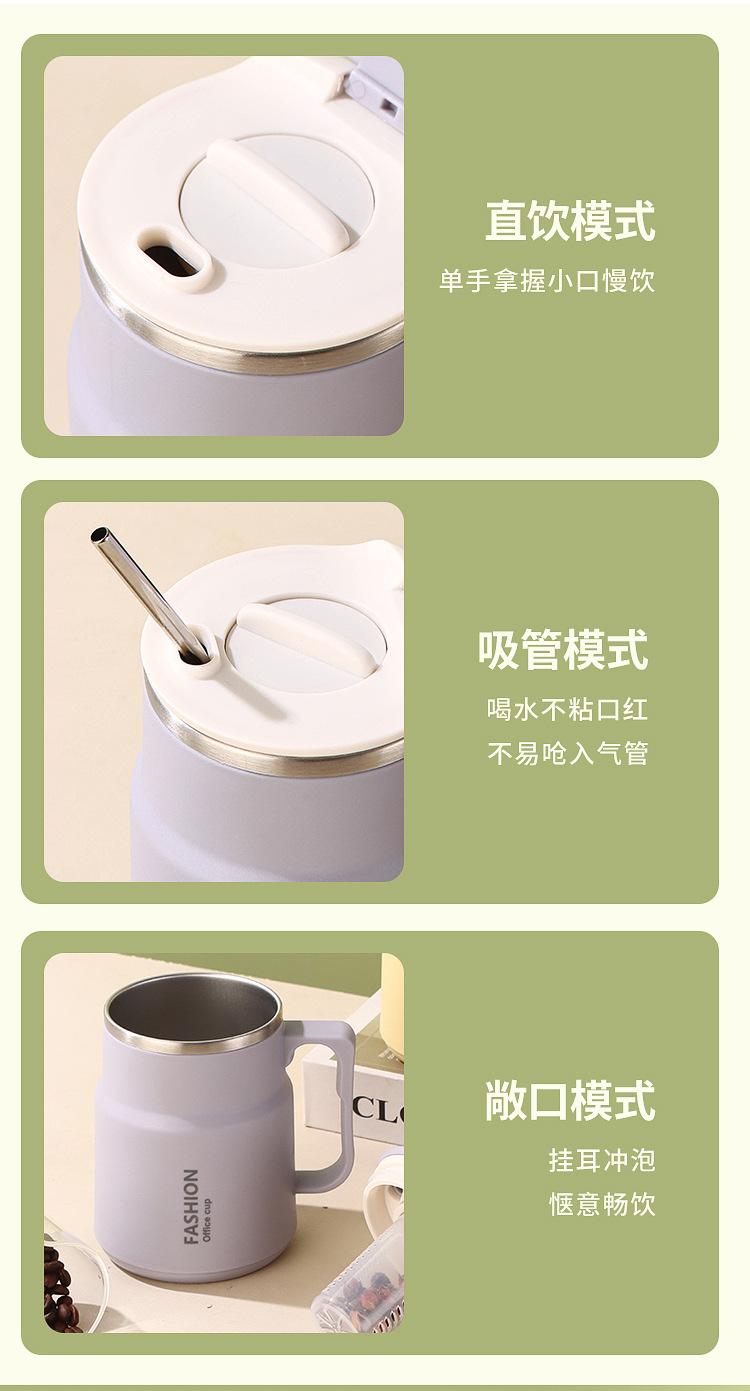 直饮模式
单手拿握小口慢饮

吸管模式
喝水不粘口红
不易呛入气管

FASHION
Office cup

CLO

敞口模式
挂耳冲泡
惬意畅饮