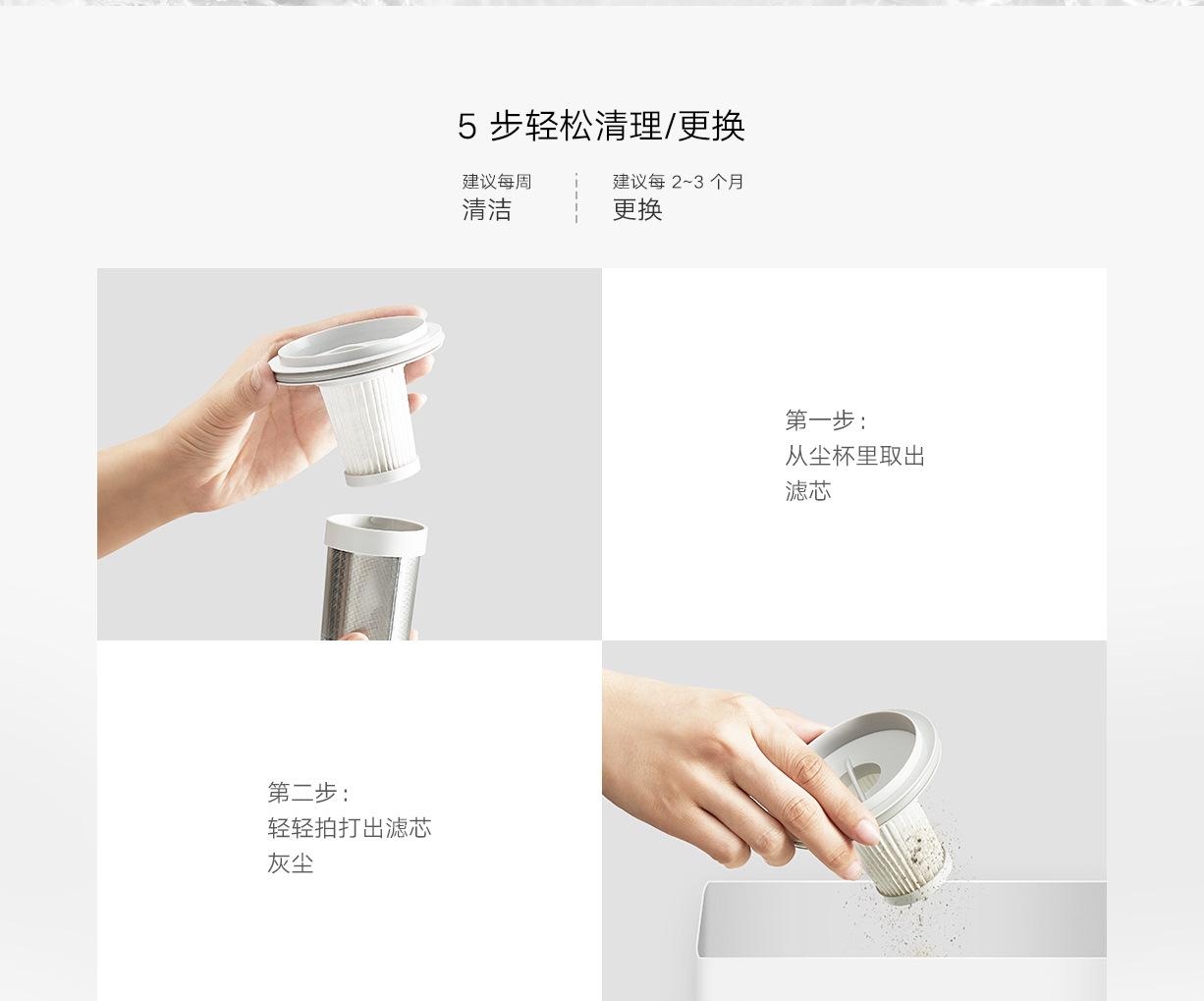 5 步轻松清理/更换

建议每周
清洁

建议每 2~3 个月
更换

第一步：
从尘杯里取出
滤芯

第二步：
轻轻拍打出滤芯
灰尘