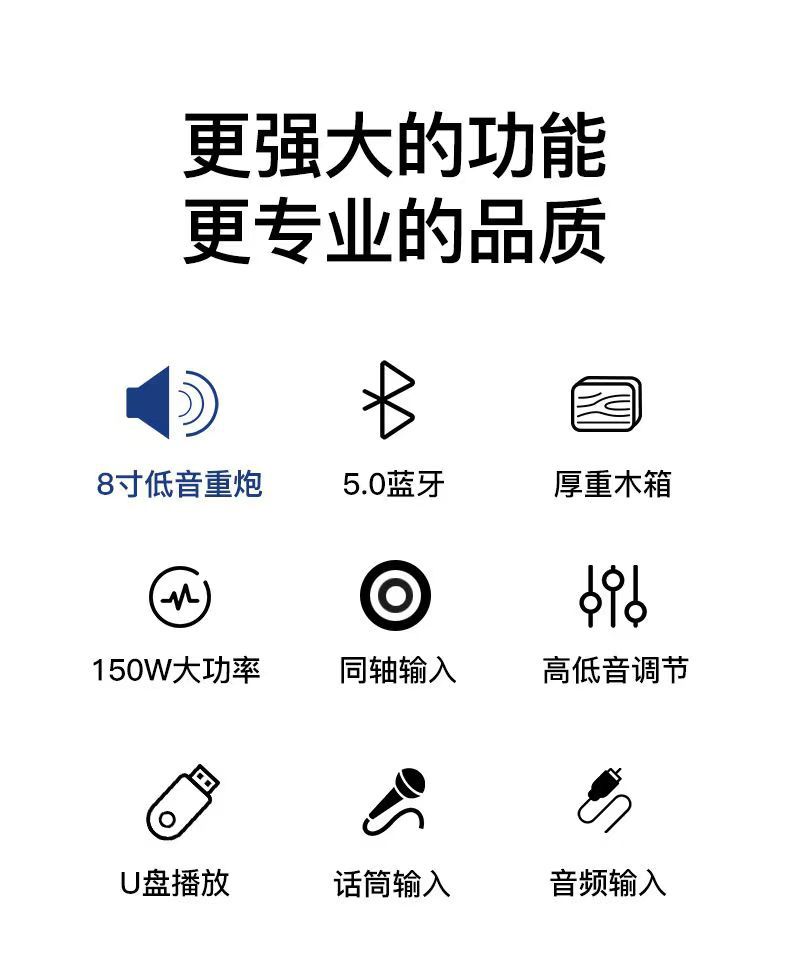 更强大的功能
更专业的品质

8寸低音重炮

5.0蓝牙

厚重木箱

150W大功率

同轴输入

高低音调节

U盘播放

话筒输入

音频输入