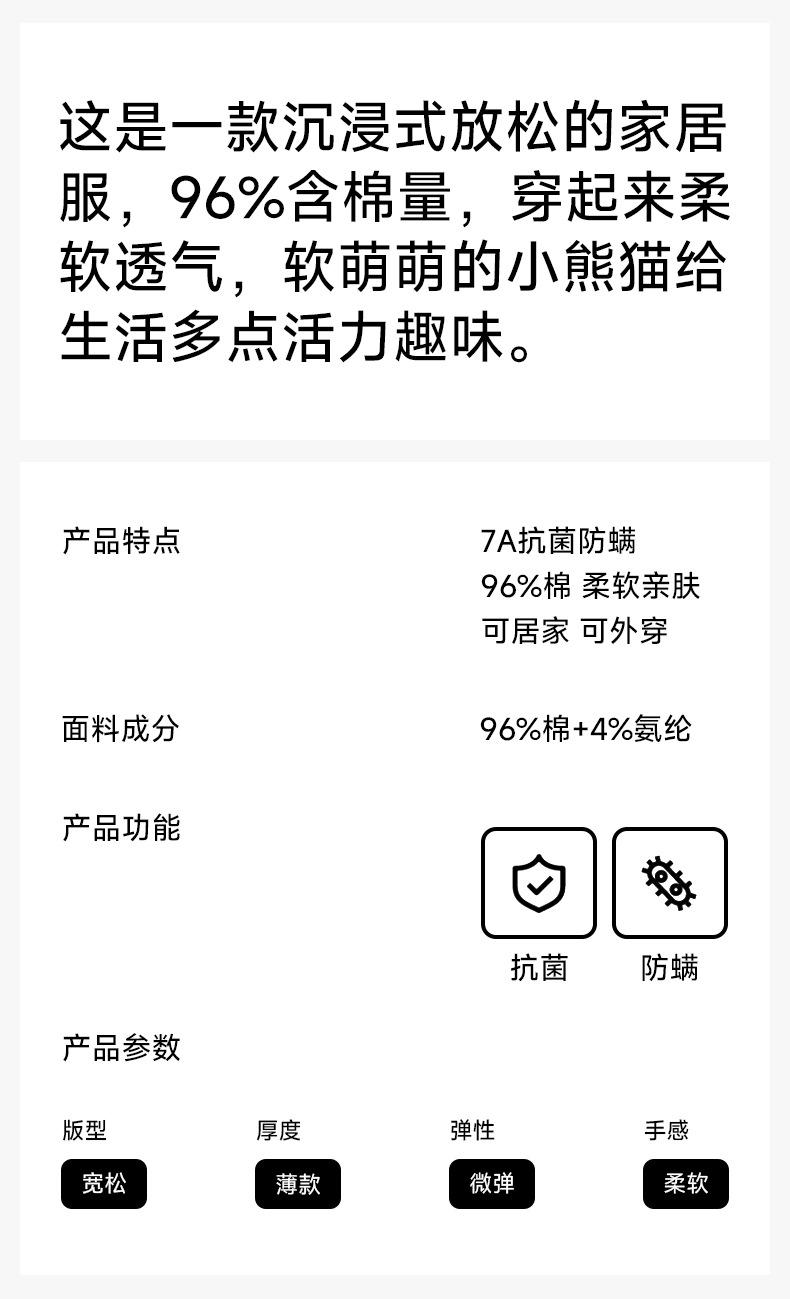 这是一款沉浸式放松的家居服，96%含棉量，穿起来柔软透气，软萌萌的小熊猫给生活多点活力趣味。

产品特点

7A抗菌防螨
96%棉 柔软亲肤
可居家 可外穿

面料成分

96%棉+4%氨纶

产品功能

抗菌 防螨

产品参数

版型
宽松

厚度
薄款

弹性
微弹

手感
柔软