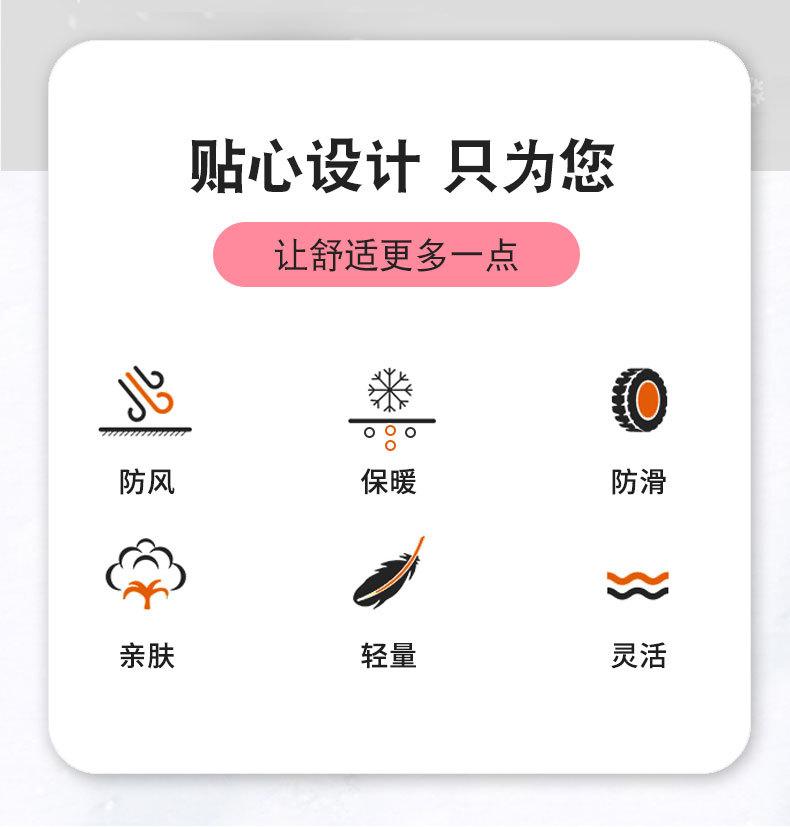 贴心设计 只为您

让舒适更多一点

防风

保暖

防滑

亲肤

轻量

灵活