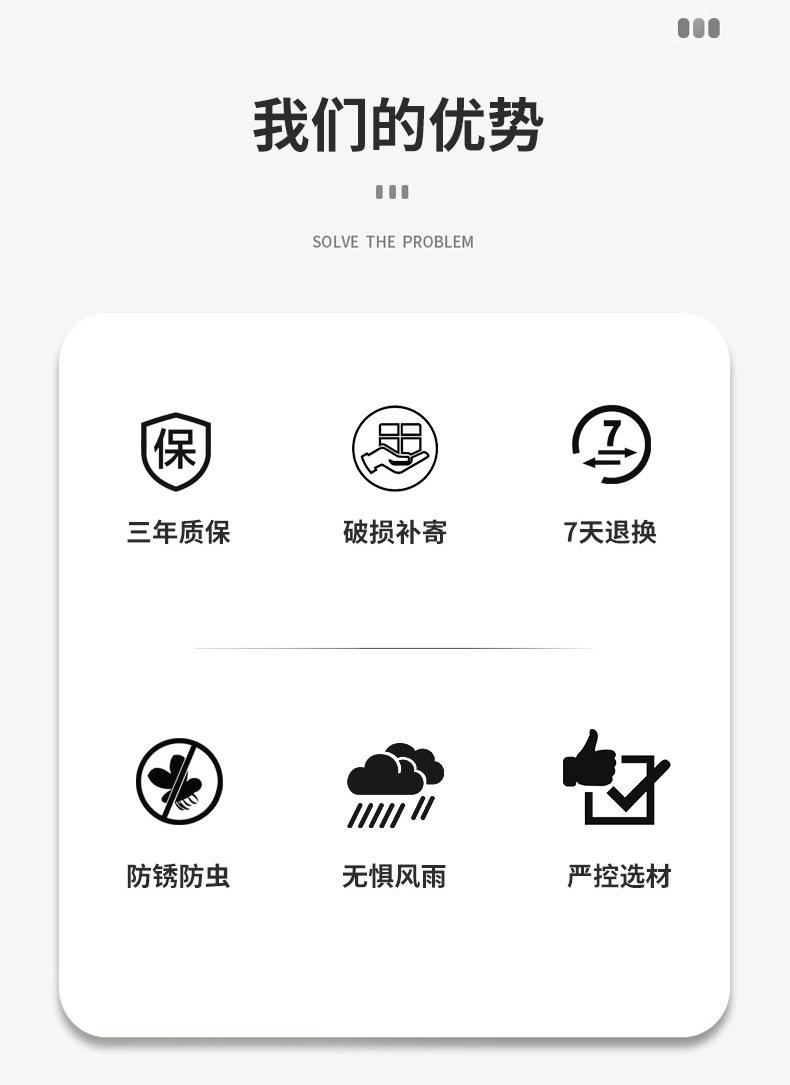 我们的优势

SOLVE THE PROBLEM

保

三年质保

破损补寄

7

7天退换

防锈防虫

无惧风雨

严控选材