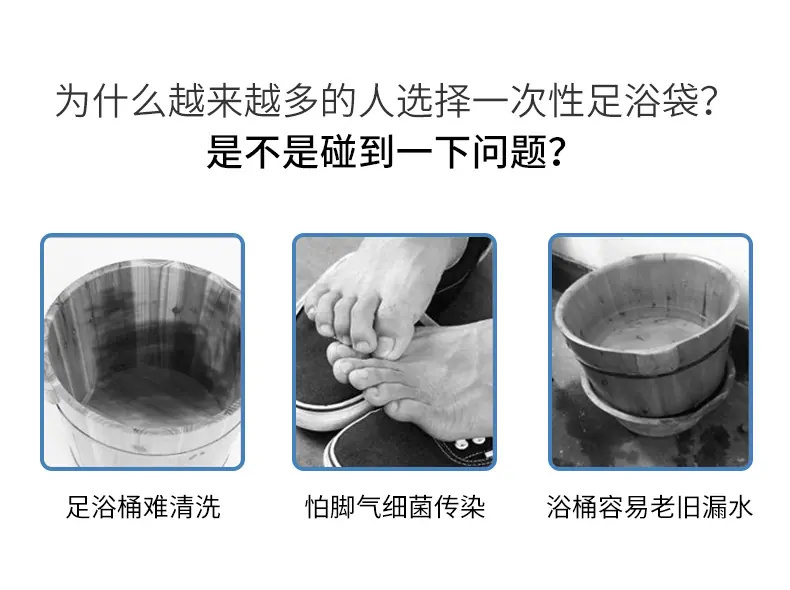 为什么越来越多的人选择一次性足浴袋？
是不是碰到一下问题？

足浴桶难清洗

怕脚气细菌传染

浴桶容易老旧漏水