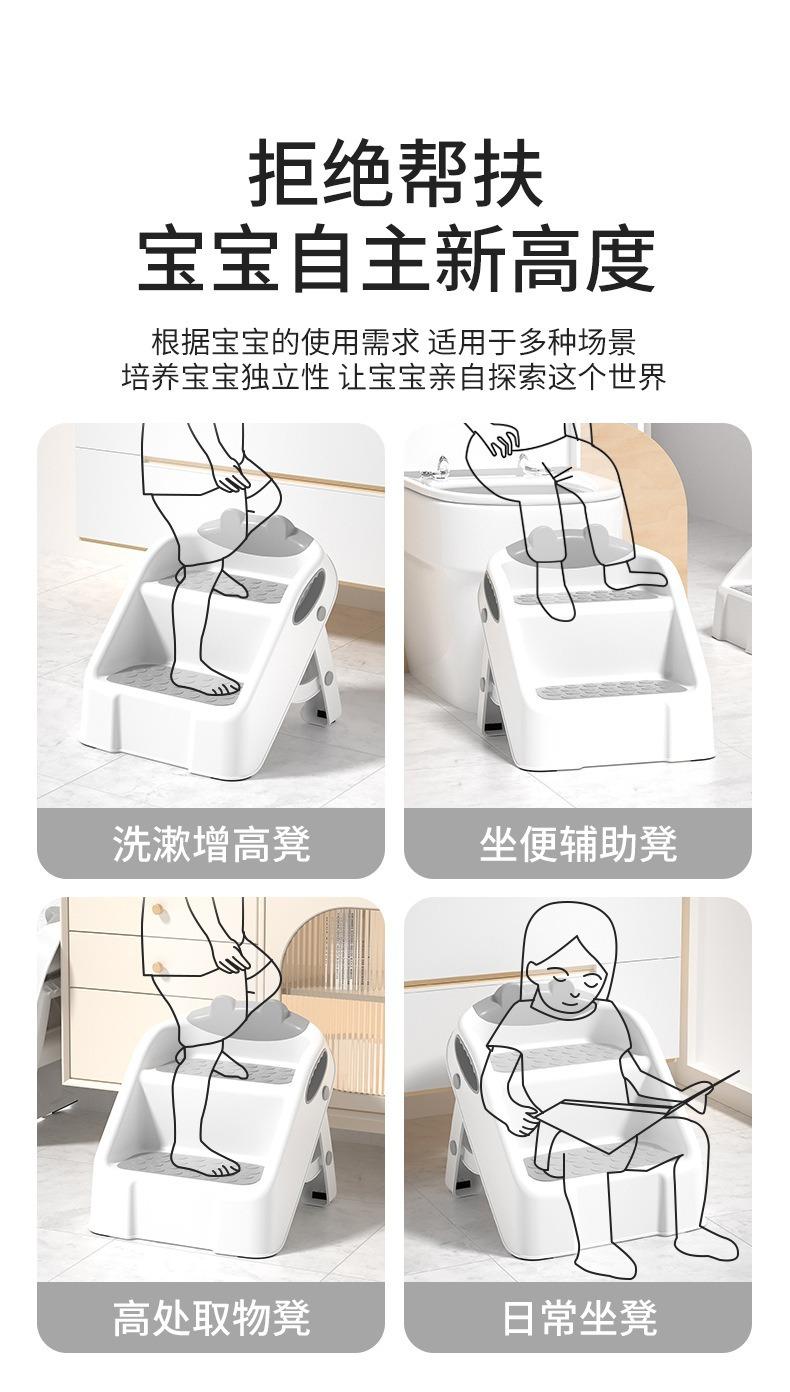 拒绝帮扶
宝宝自主新高度

根据宝宝的使用需求 适用于多种场景
培养宝宝独立性 让宝宝亲自探索这个世界

洗漱增高凳

坐便辅助凳

高处取物凳

日常坐凳