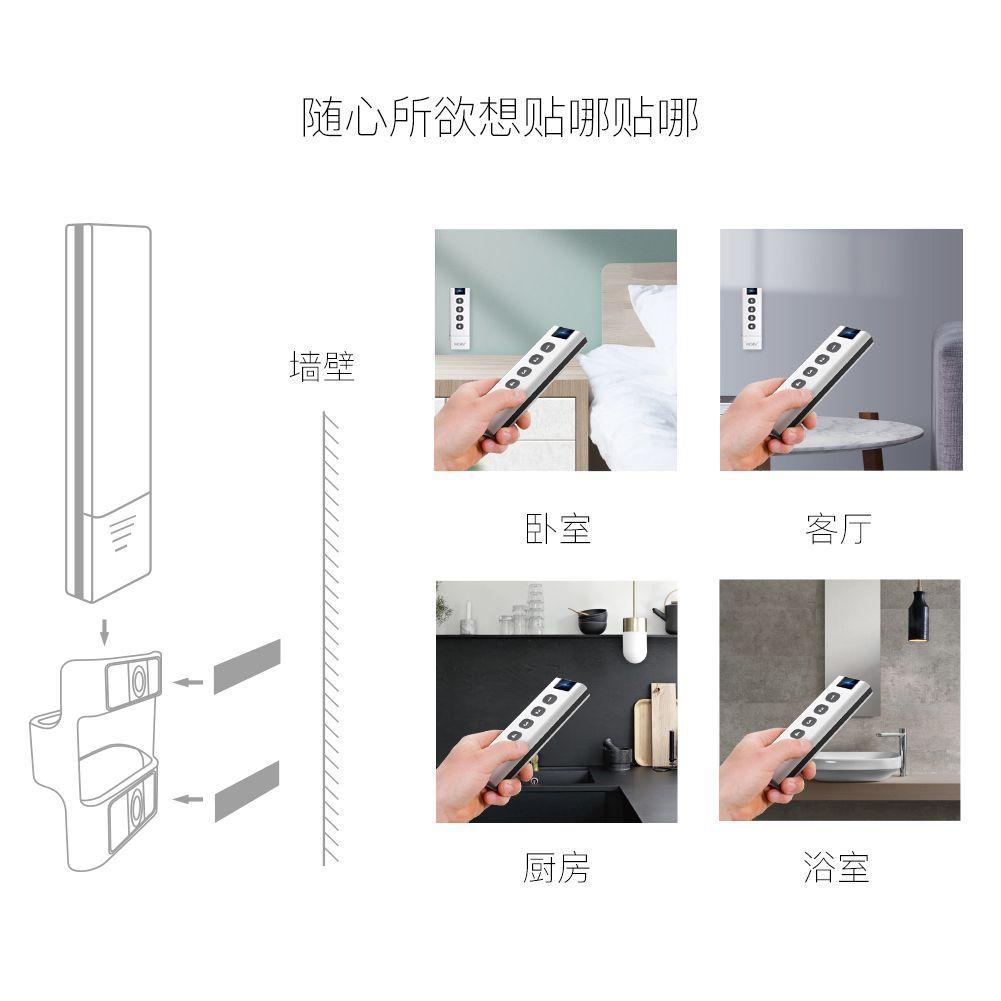 随心所欲想贴哪贴哪

墙壁

卧室

客厅

厨房

浴室